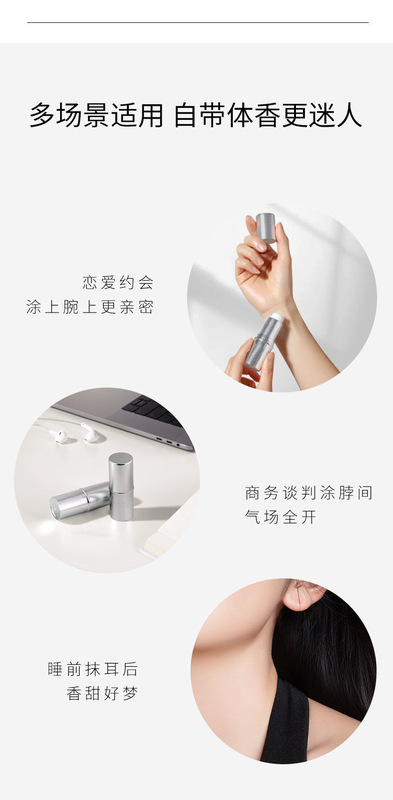 多场景适用 自带体香更迷人

恋爱约会
涂上腕上更亲密

商务谈判涂脖间
气场全开

睡前抹耳后
香甜好梦