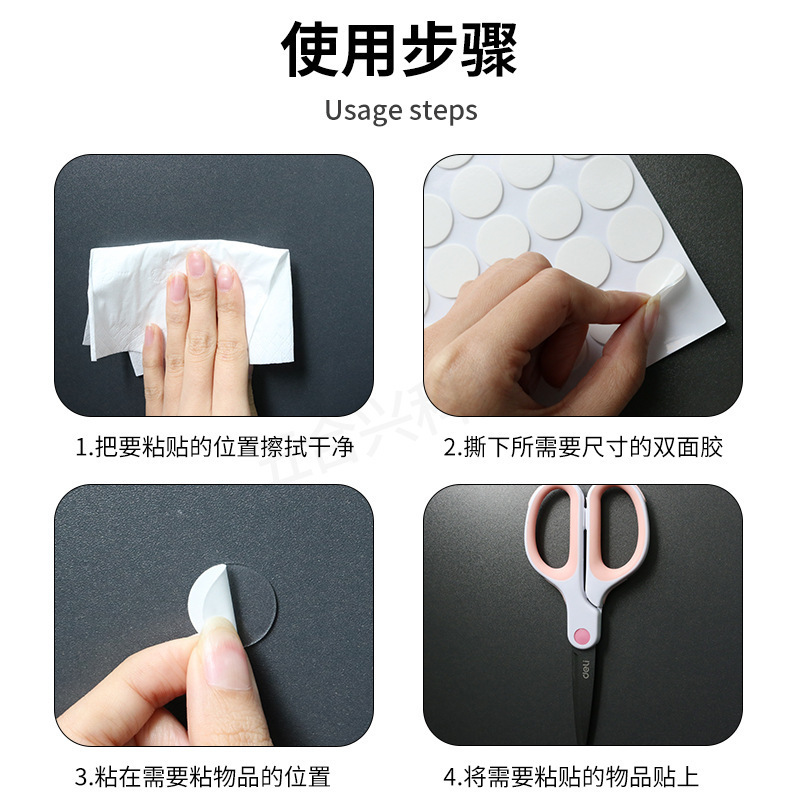 使用步骤

Usage steps

1.把要粘贴的位置擦拭干净

2.撕下所需要尺寸的双面胶

3.粘在需要粘物品的位置

4.将需要粘贴的物品贴上

deli