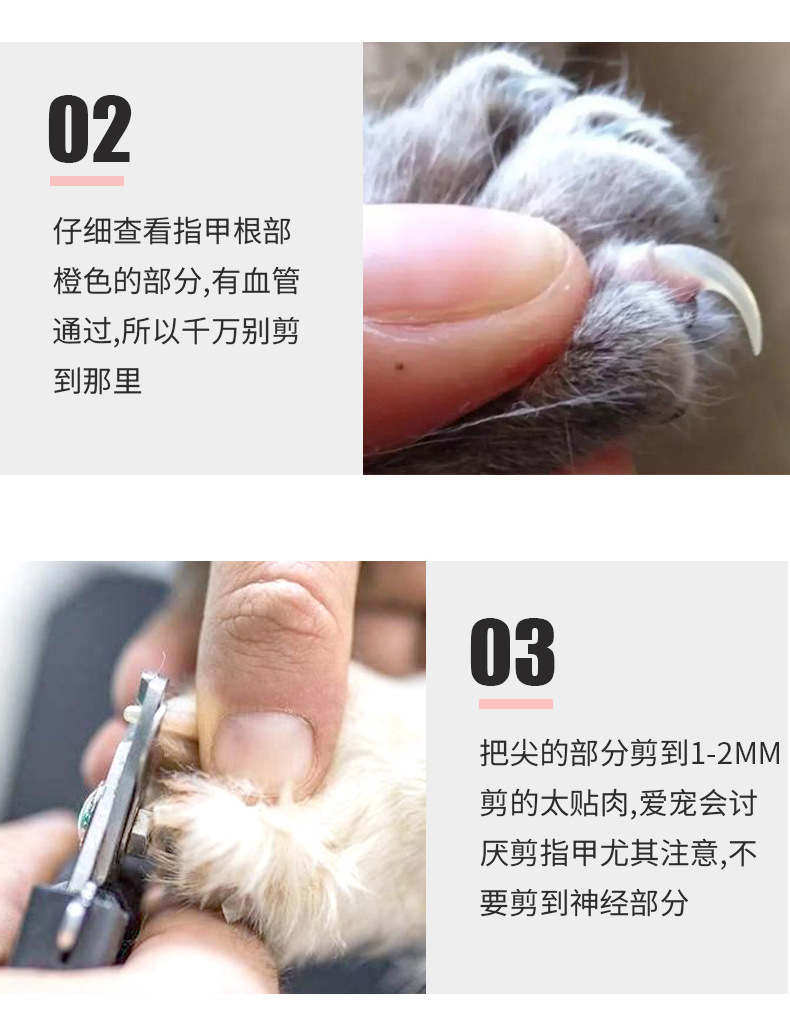 02

仔细查看指甲根部橙色的部分,有血管通过,所以千万别剪到那里

03

把尖的部分剪到1-2MM剪的太贴肉,爱宠会讨厌剪指甲尤其注意,不要剪到神经部分