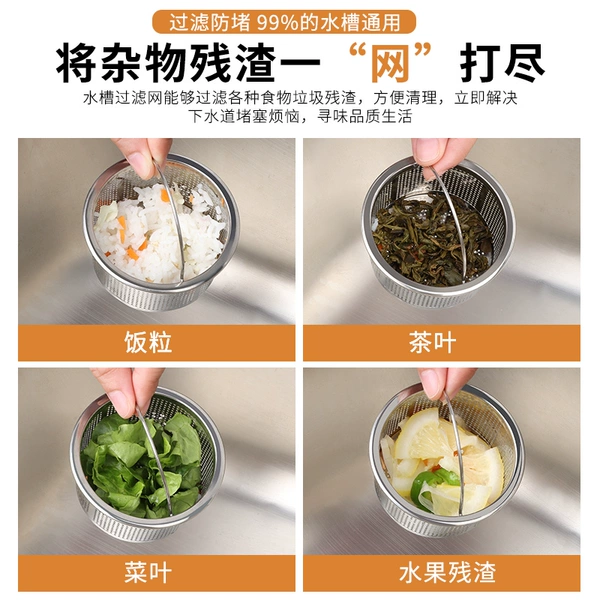 过滤防堵 99%的水槽通用

将杂物残渣一“网”打尽

水槽过滤网能够过滤各种食物垃圾残渣，方便清理，立即解决下水道堵塞烦恼，寻味品质生活

饭粒

茶叶

菜叶

水果残渣