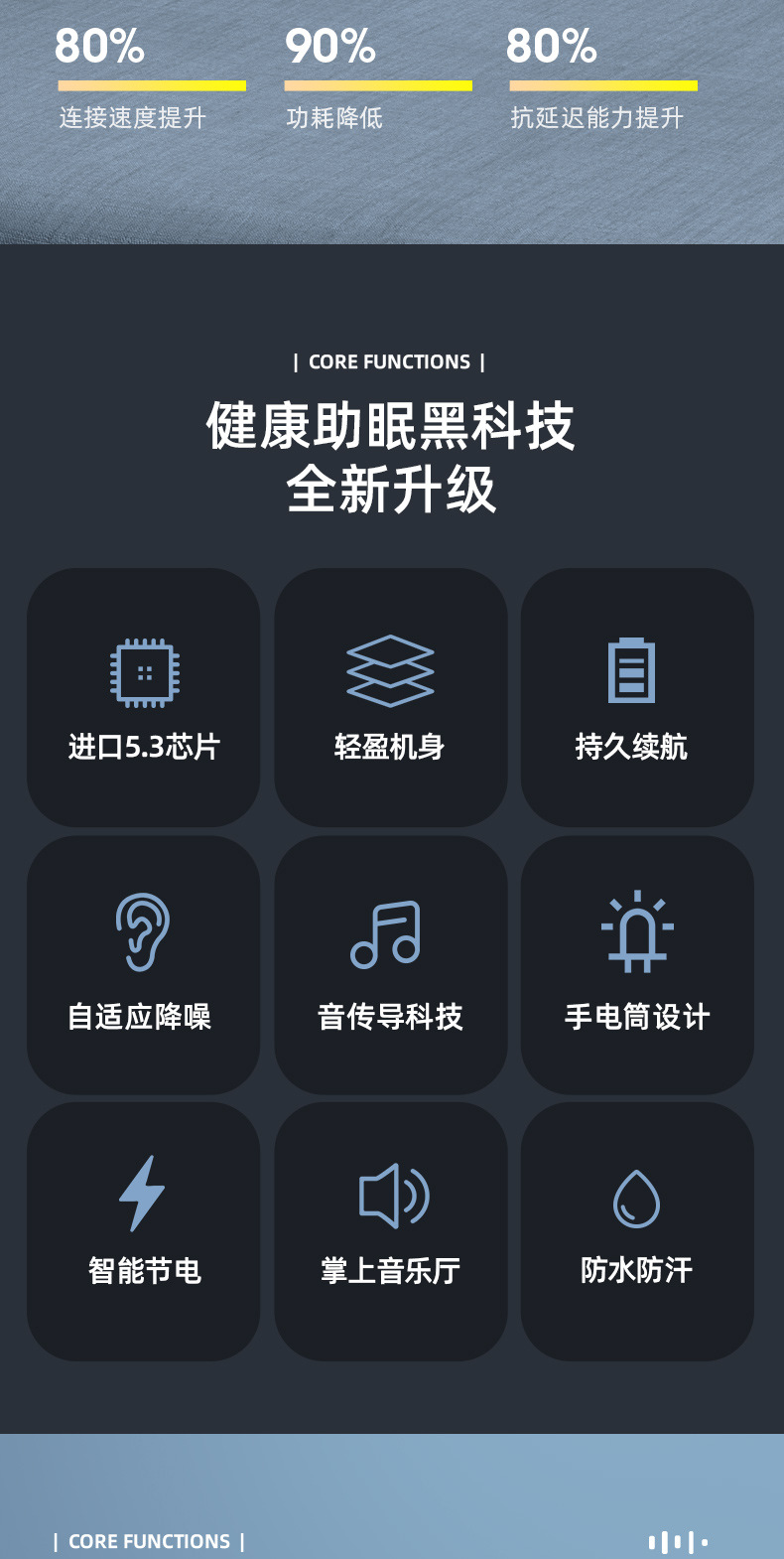 80%
连接速度提升

90%
功耗降低

80%
抗延迟能力提升

| CORE FUNCTIONS |

健康助眠黑科技
全新升级

进口5.3芯片

轻盈机身

持久续航

自适应降噪

音传导科技

手电筒设计

智能节电

掌上音乐厅

防水防汗

| CORE FUNCTIONS |