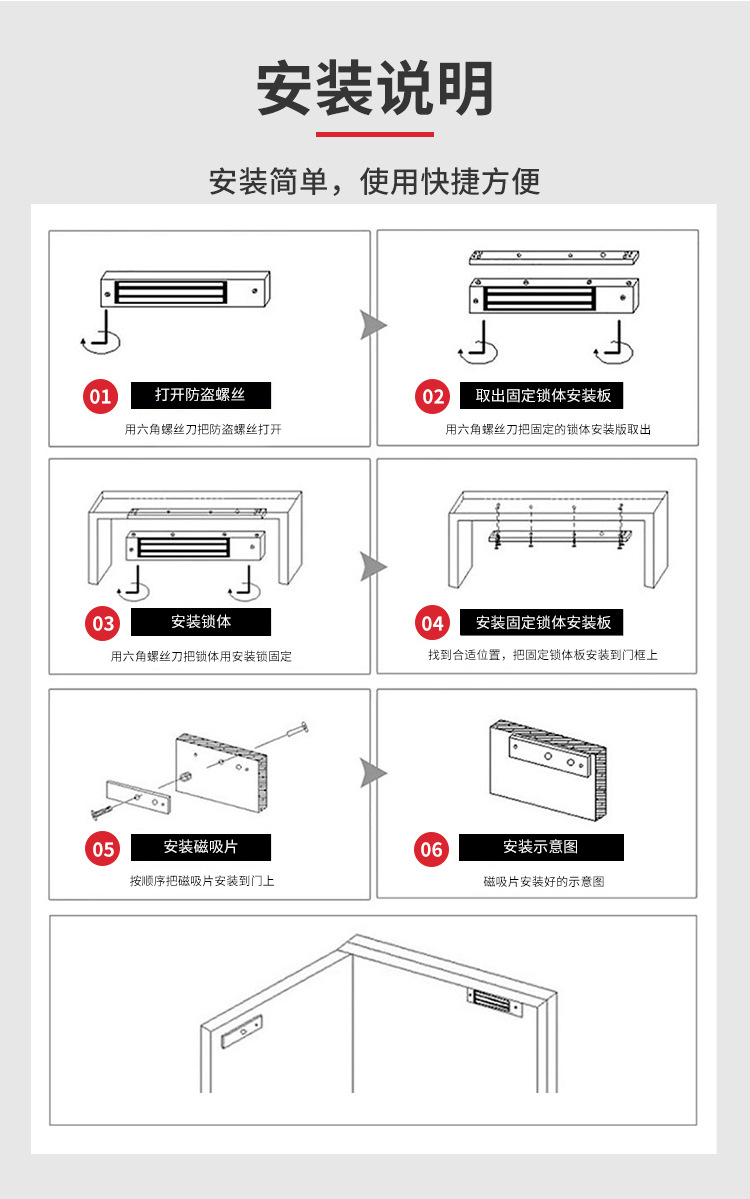 安装说明

安装简单，使用快捷方便

01 打开防盗螺丝
用六角螺丝刀把防盗螺丝打开

02 取出固定锁体安装板
用六角螺丝刀把固定的锁体安装版取出

03 安装锁体
用六角螺丝刀把锁体用安装锁固定

04 安装固定锁体安装板
找到合适位置，把固定锁体板安装到门框上

05 安装磁吸片
按顺序把磁吸片安装到门上

06 安装示意图
磁吸片安装好的示意图