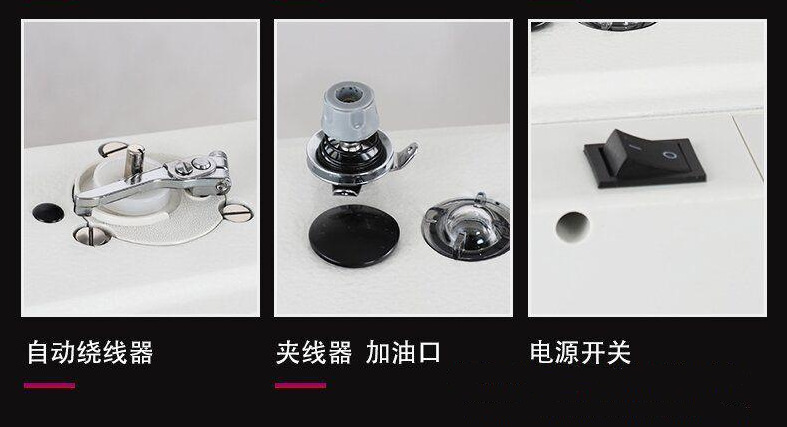 自动绕线器

夹线器 加油口

电源开关