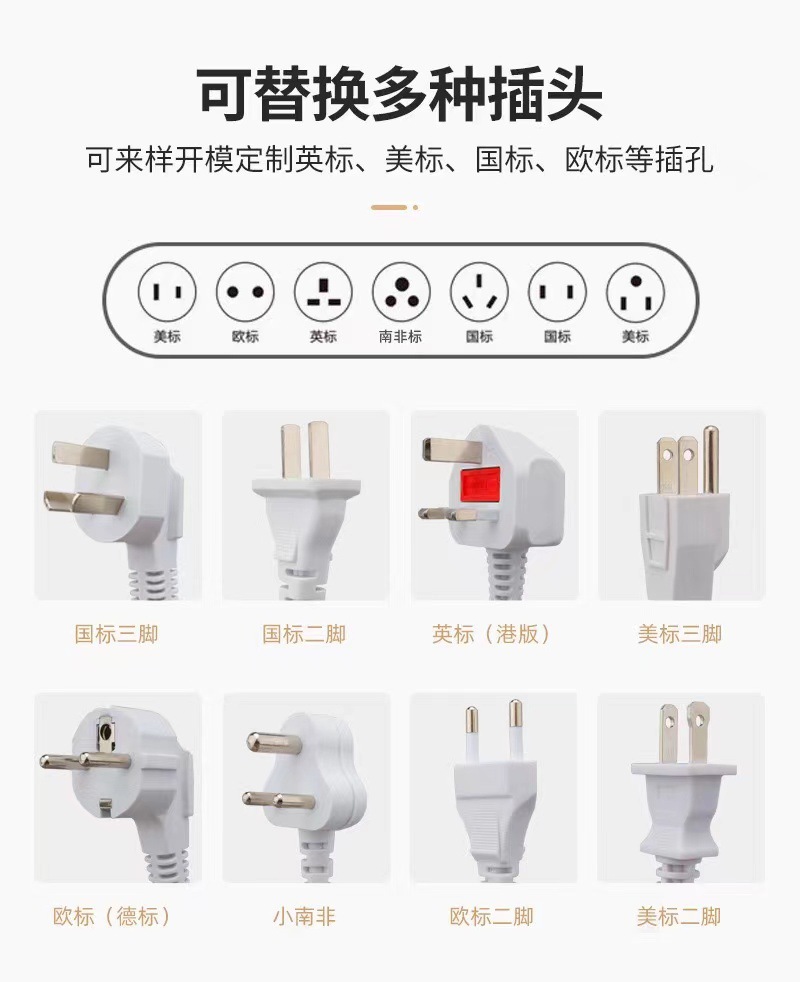 可替换多种插头

可来样开模定制英标、美标、国标、欧标等插孔

美标 欧标 英标 南非标 国标 国标 美标

国标三脚 国标二脚 英标（港版） 美标三脚

欧标（德标） 小南非 欧标二脚 美标二脚