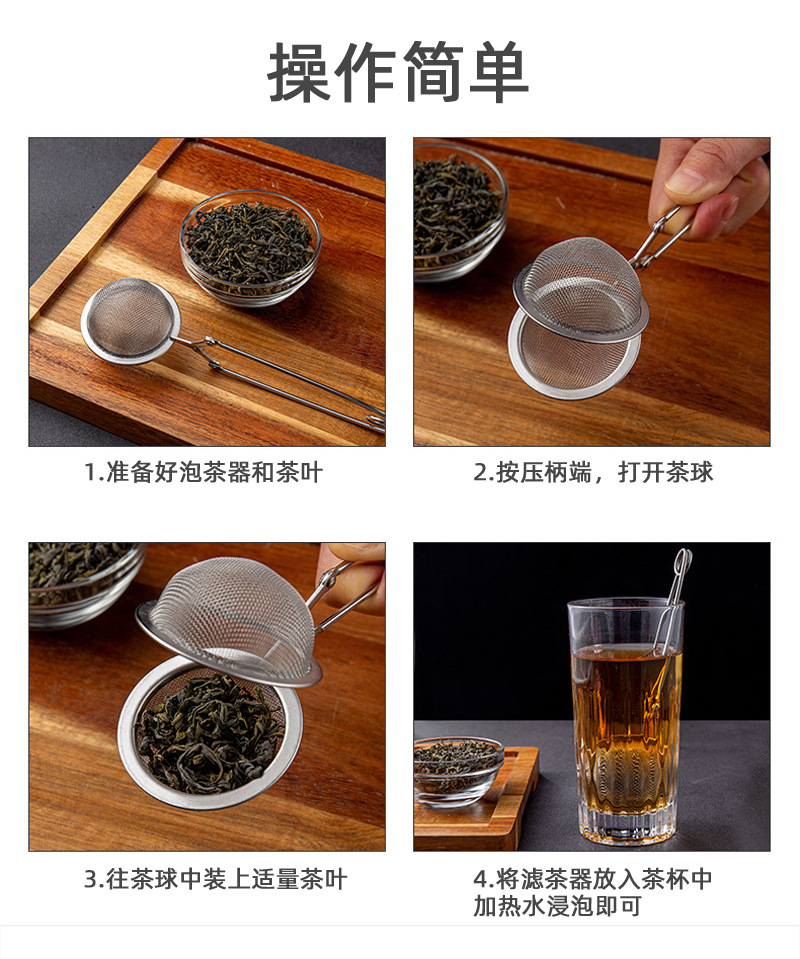 操作简单

1.准备好泡茶器和茶叶

2.按压柄端，打开茶球

3.往茶球中装上适量茶叶

4.将滤茶器放入茶杯中加热水浸泡即可