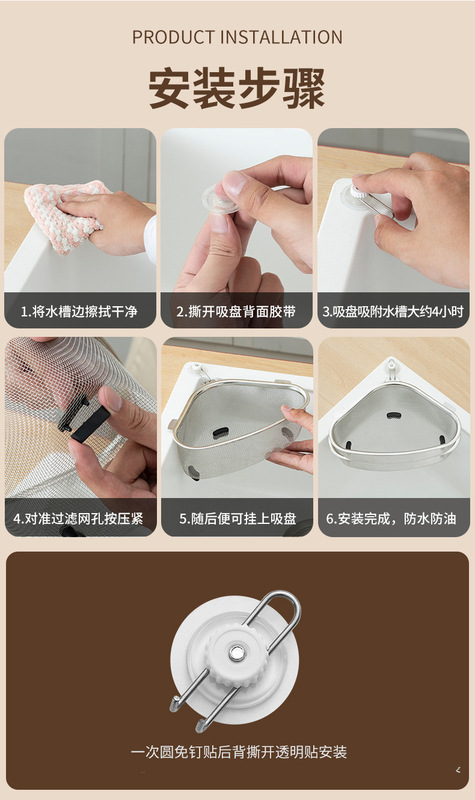 PRODUCT INSTALLATION

安装步骤

1.将水槽边擦拭干净

2.撕开吸盘背面胶带

3.吸盘吸附水槽大约4小时

4.对准过滤网孔按压紧

5.随后便可挂上吸盘

6.安装完成，防水防油

一次圆免钉贴后背撕开透明贴安装