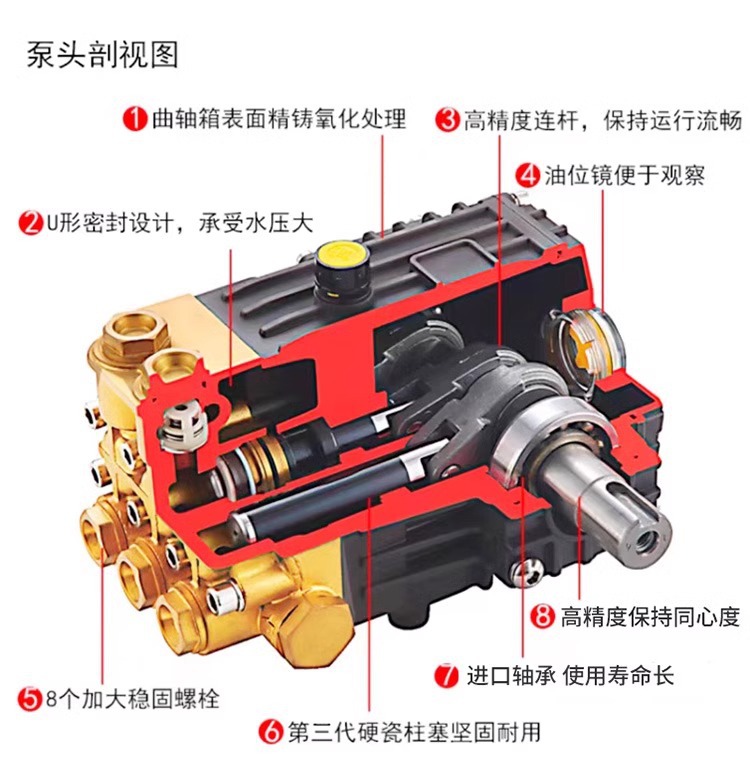 泵头剖视图

1 曲轴箱表面精铸氧化处理

3 高精度连杆，保持运行流畅

4 油位镜便于观察

2 U形密封设计，承受水压大

8 高精度保持同心度

7 进口轴承 使用寿命长

5 8个加大稳固螺栓

6 第三代硬瓷柱塞坚固耐用