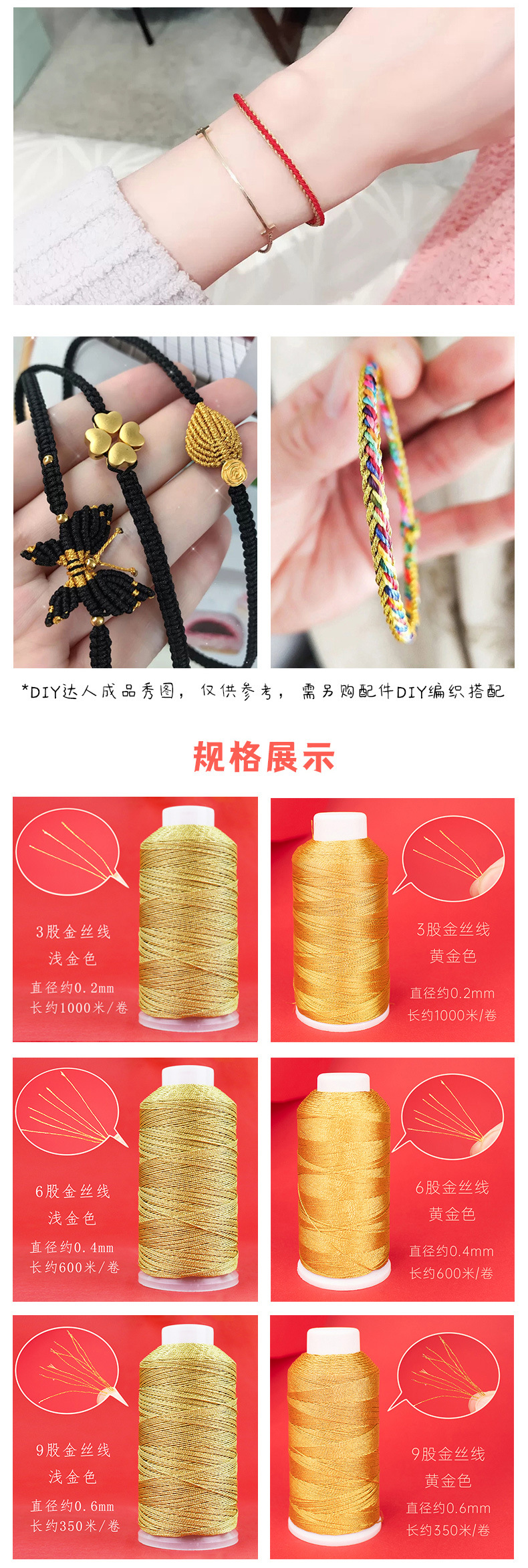 *DIY达人成品秀图，仅供参考，需另购配件DIY编织搭配

规格展示

3股金丝线
浅金色
直径约0.2mm
长约1000米/卷

3股金丝线
黄金色
直径约0.2mm
长约1000米/卷

6股金丝线
浅金色
直径约0.4mm
长约600米/卷

6股金丝线
黄金色
直径约0.4mm
长约600米/卷

9股金丝线
浅金色
直径约0.6mm
长约350米/卷

9股金丝线
黄金色
直径约0.6mm
长约350米/卷