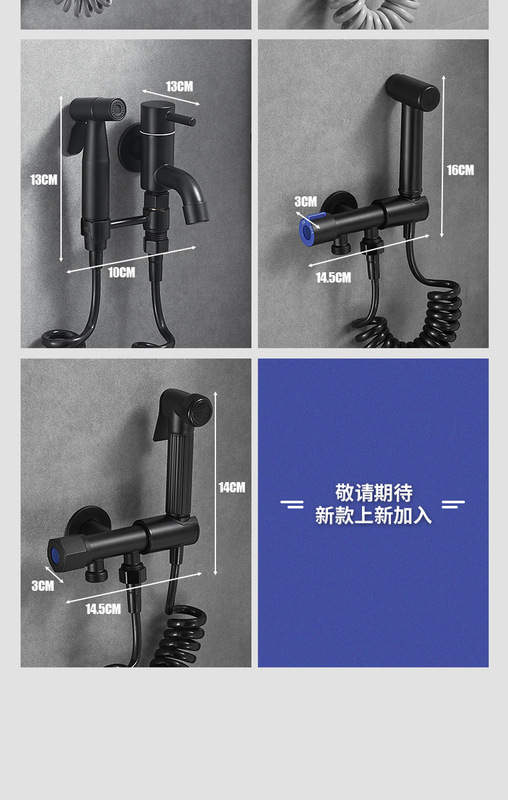 13CM
13CM
10CM

16CM
3CM
14.5CM

14CM
3CM
14.5CM

敬请期待
新款上新加入