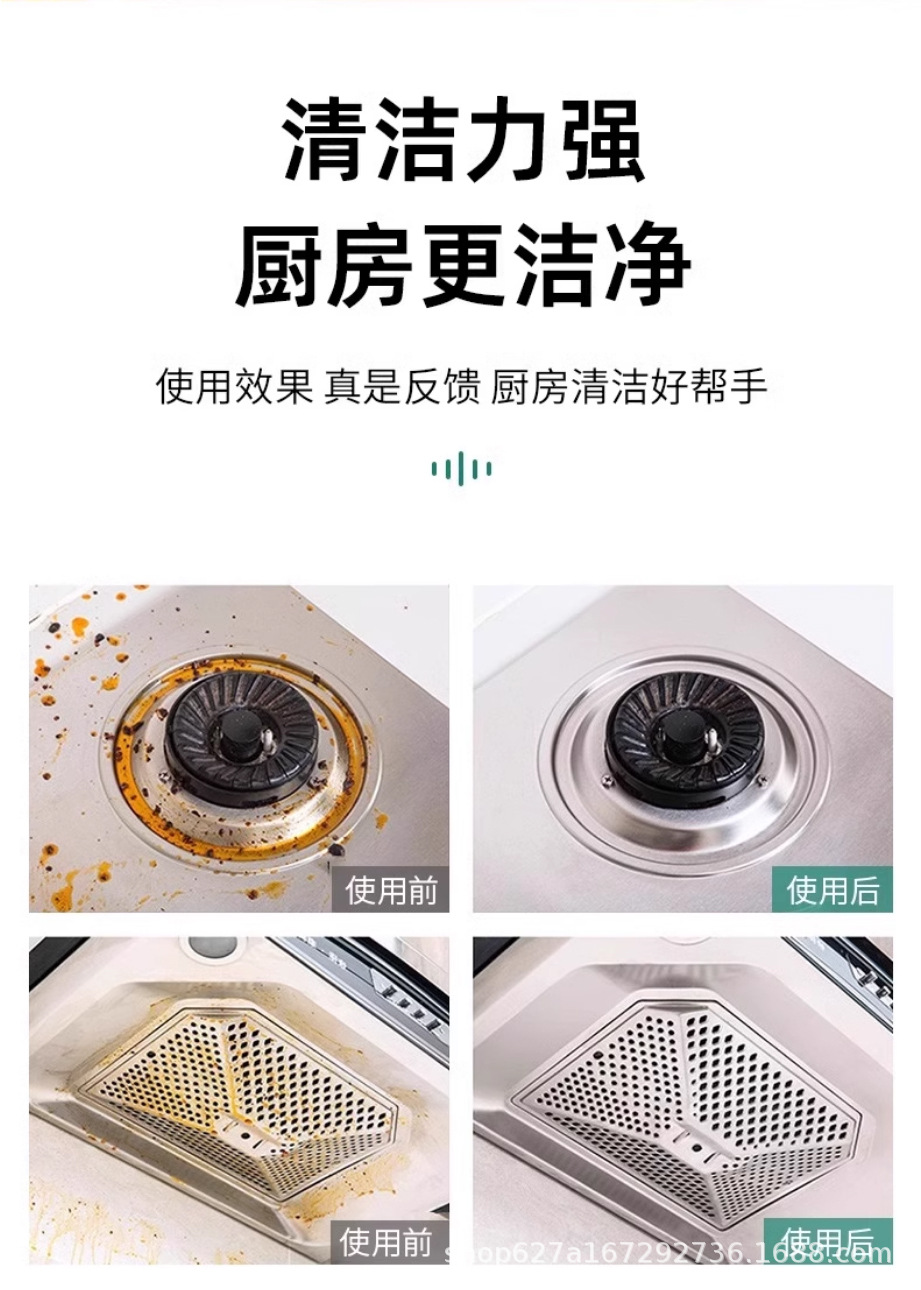 清洁力强
厨房更洁净

使用效果 真是反馈 厨房清洁好帮手

使用前

使用后

使用前

使用后

shop627a167292736.1688.com