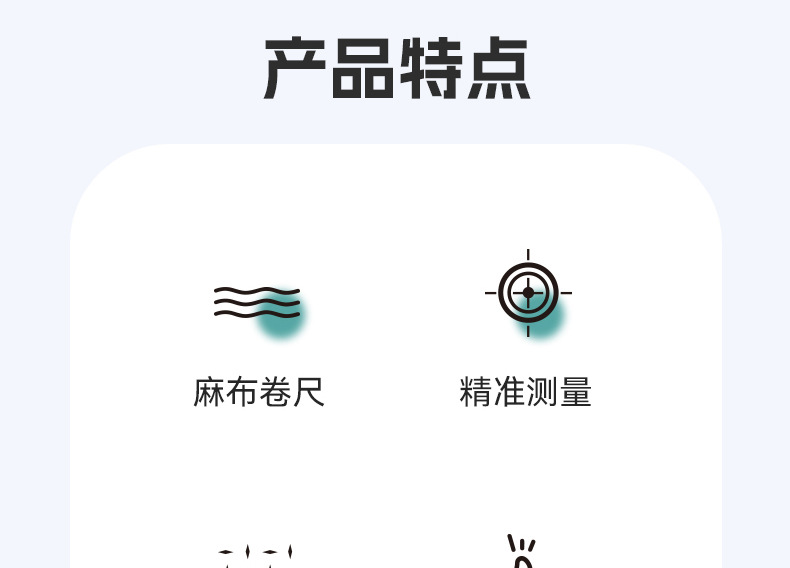 产品特点

麻布卷尺

精准测量