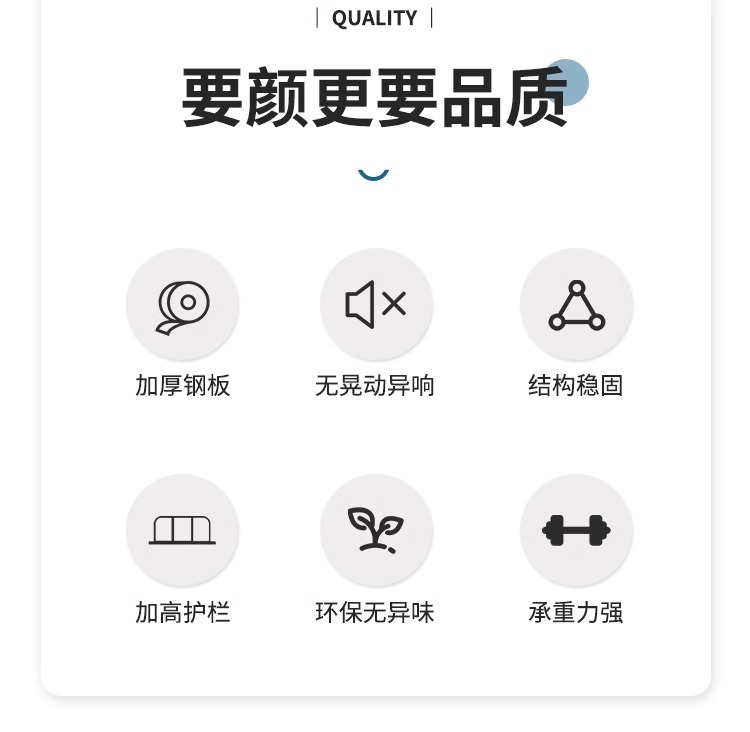 | QUALITY |

要颜更要品质

加厚钢板

无晃动异响

结构稳固

加高护栏

环保无异味

承重力强