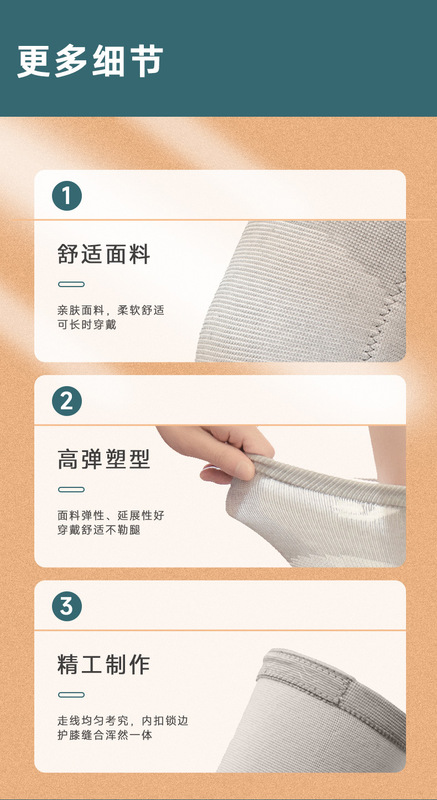 更多细节

1

舒适面料

亲肤面料，柔软舒适
可长时穿戴

2

高弹塑型

面料弹性、延展性好
穿戴舒适不勒腿

3

精工制作

走线均匀考究，内扣锁边
护膝缝合浑然一体