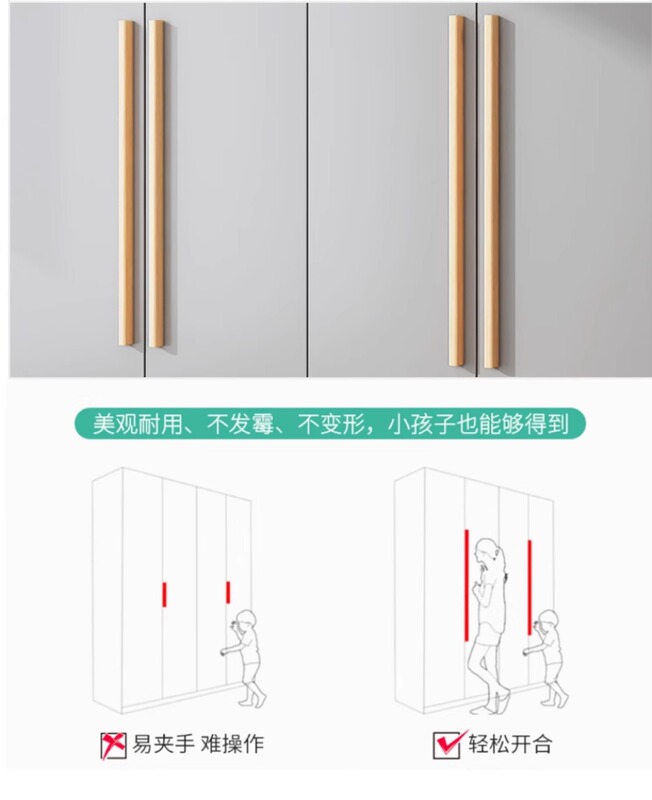 美观耐用、不发霉、不变形，小孩子也能够得到

易夹手 难操作

轻松开合