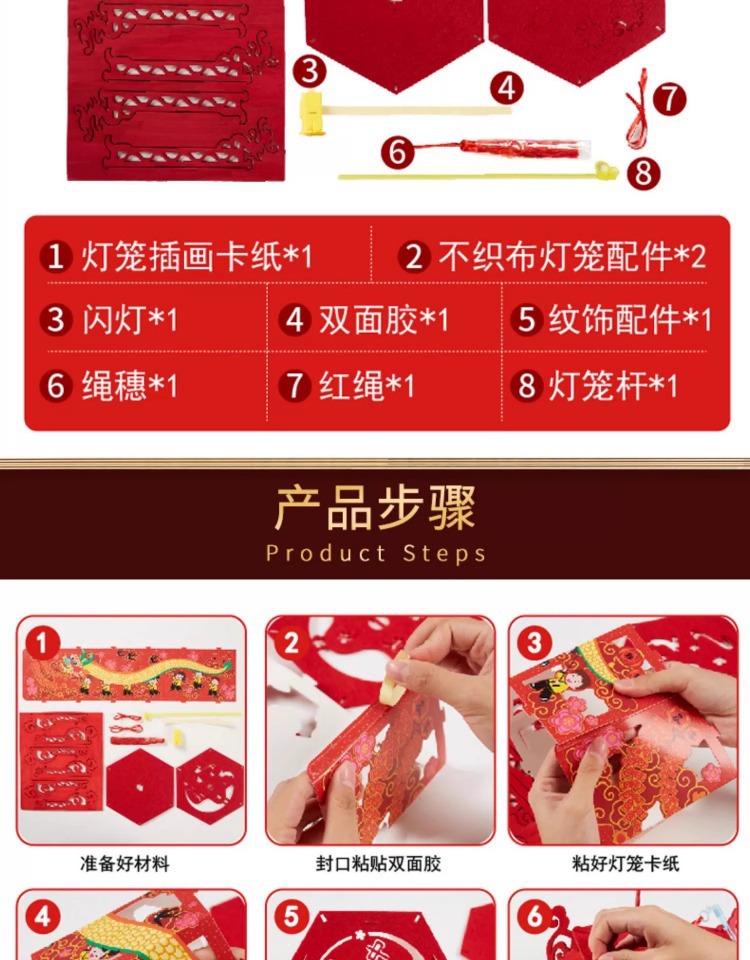 3
4
7
6
8

1 灯笼插画卡纸*1
2 不织布灯笼配件*2
3 闪灯*1
4 双面胶*1
5 纹饰配件*1
6 绳穗*1
7 红绳*1
8 灯笼杆*1

产品步骤
Product Steps

1
准备好材料

2
封口粘贴双面胶

3
粘好灯笼卡纸

4

5

6