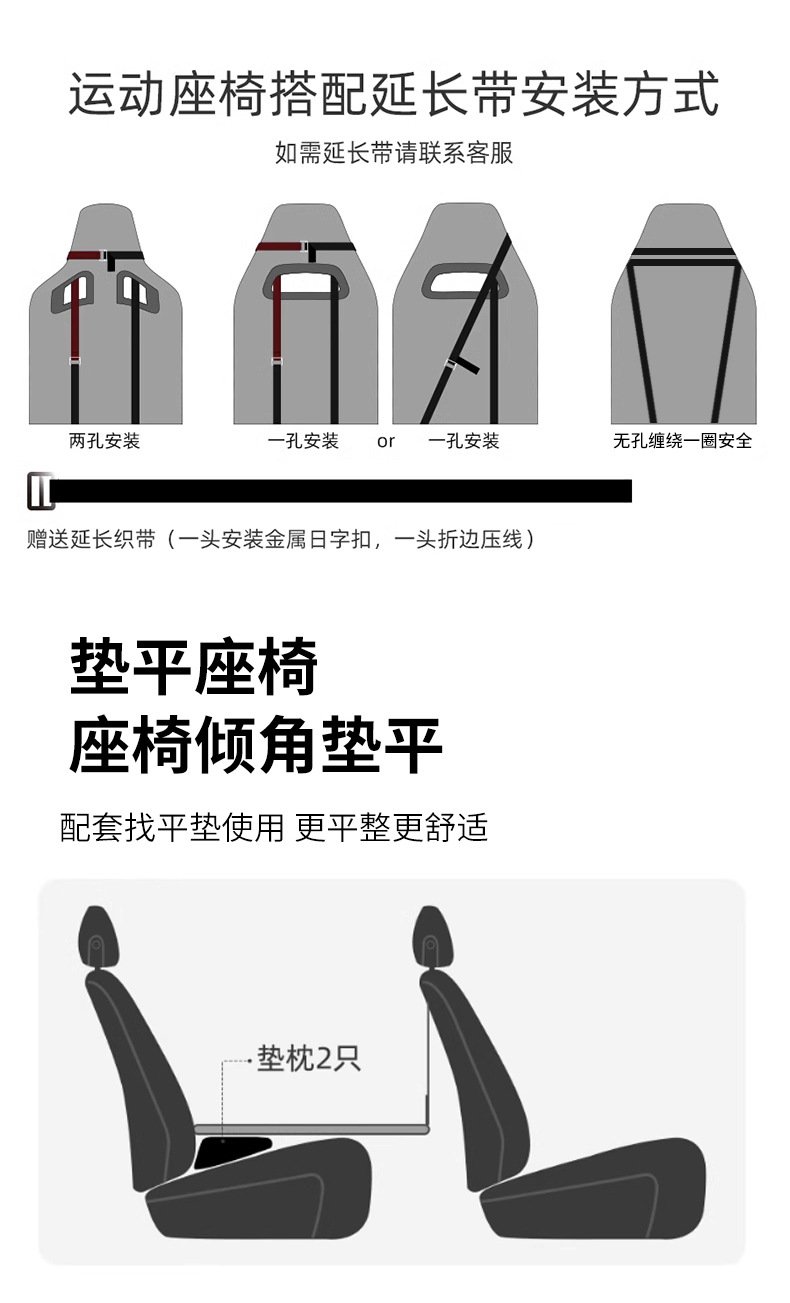 运动座椅搭配延长带安装方式

如需延长带请联系客服

两孔安装

一孔安装 or 一孔安装

无孔缠绕一圈安全

赠送延长织带（一头安装金属日字扣，一头折边压线）

垫平座椅
座椅倾角垫平

配套找平垫使用 更平整更舒适

垫枕2只