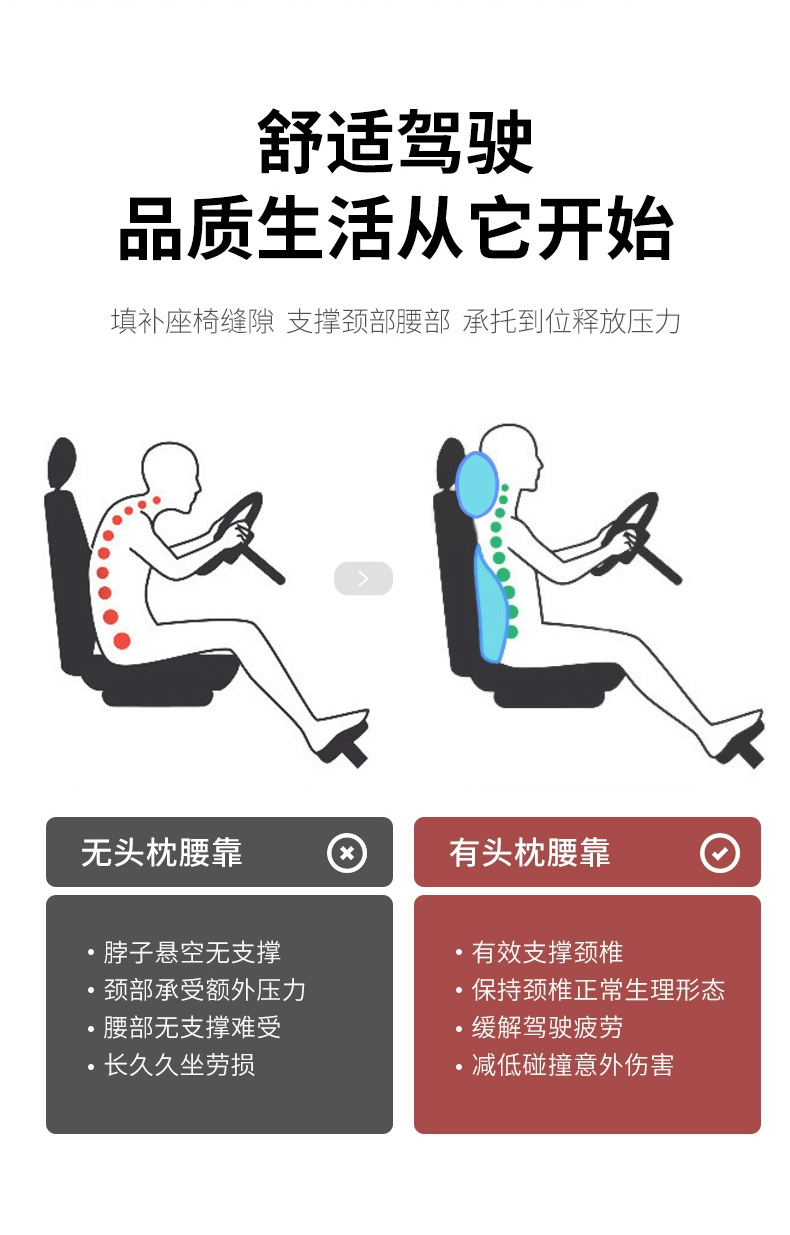 舒适驾驶
品质生活从它开始

填补座椅缝隙 支撑颈部腰部 承托到位释放压力

无头枕腰靠

• 脖子悬空无支撑
• 颈部承受额外压力
• 腰部无支撑难受
• 长久久坐劳损

有头枕腰靠

• 有效支撑颈椎
• 保持颈椎正常生理形态
• 缓解驾驶疲劳
• 减低碰撞意外伤害