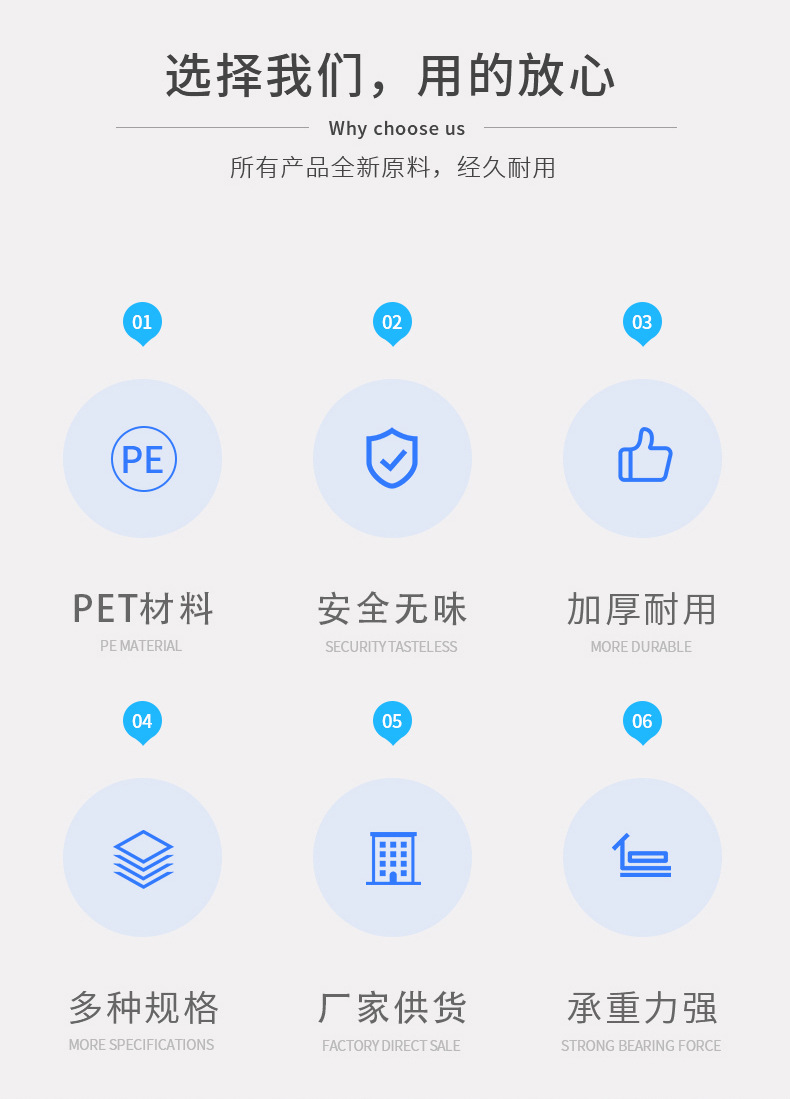 选择我们，用的放心

Why choose us

所有产品全新原料，经久耐用

01

PE

PET材料
PE MATERIAL

02

安全无味
SECURITY TASTELESS

03

加厚耐用
MORE DURABLE

04

多种规格
MORE SPECIFICATIONS

05

厂家供货
FACTORY DIRECT SALE

06

承重力强
STRONG BEARING FORCE