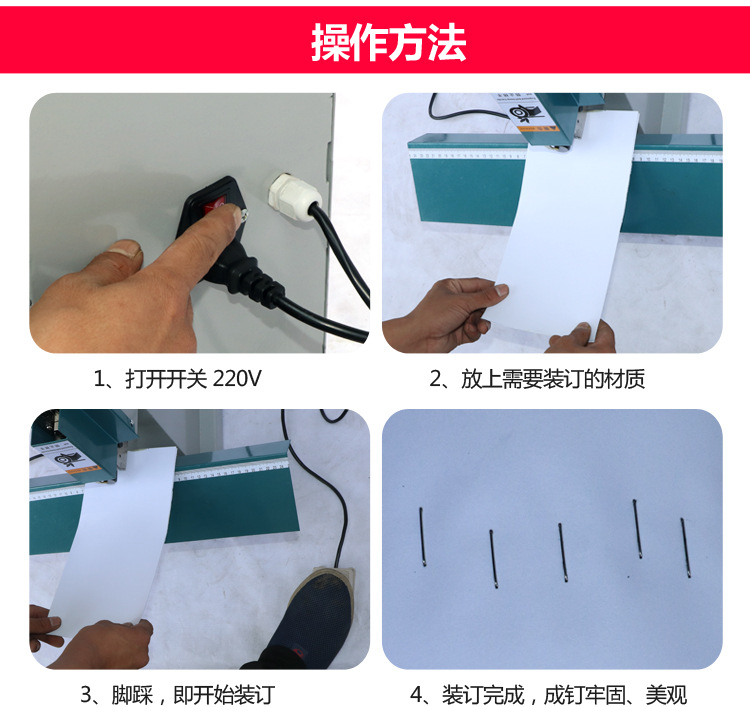 操作方法

1、打开开关 220V

2、放上需要装订的材质

3、脚踩，即开始装订

4、装订完成，成钉牢固、美观