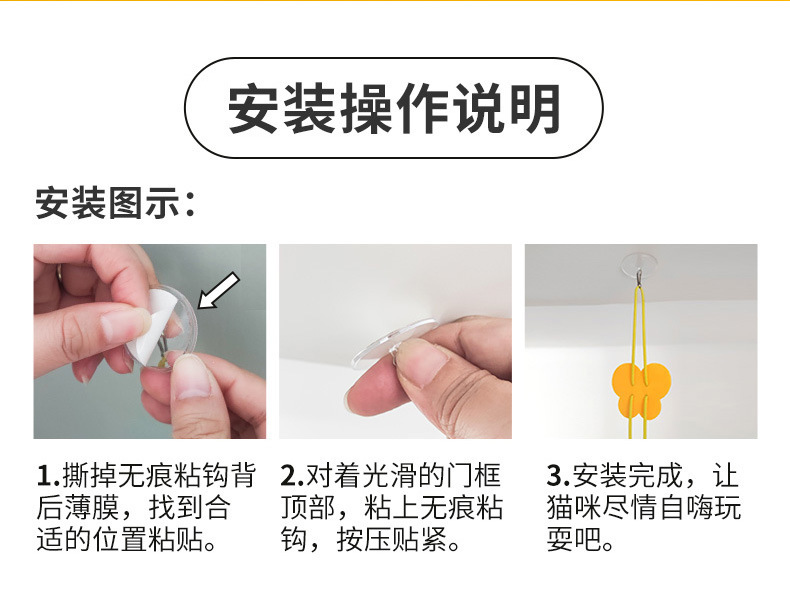 安装操作说明

安装图示：

1.撕掉无痕粘钩背后薄膜，找到合适的位置粘贴。

2.对着光滑的门框顶部，粘上无痕粘钩，按压贴紧。

3.安装完成，让猫咪尽情自嗨玩耍吧。