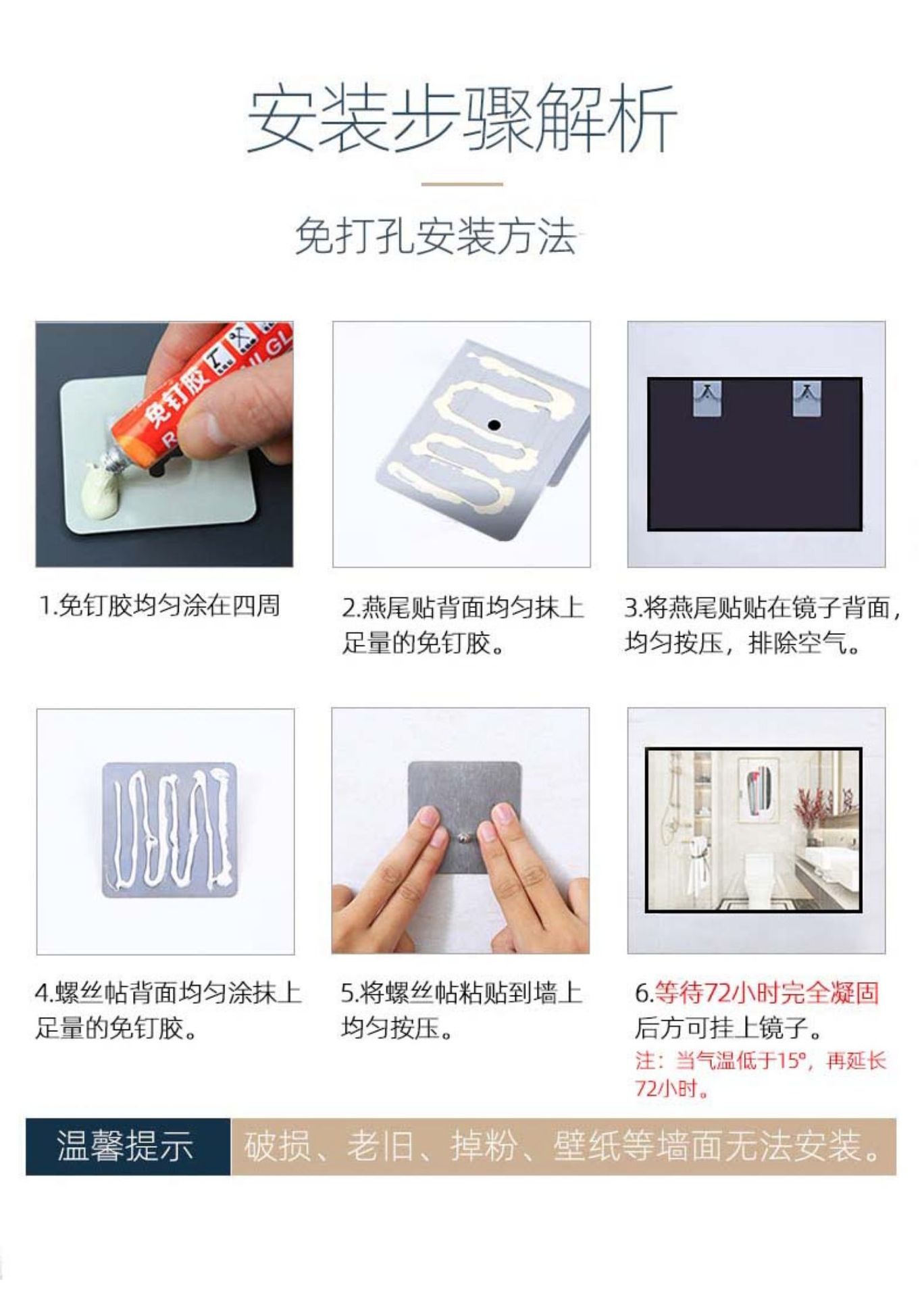 安装步骤解析

免打孔安装方法

免钉胶

1.免钉胶均匀涂在四周

2.燕尾贴背面均匀抹上足量的免钉胶。

3.将燕尾贴贴在镜子背面，均匀按压，排除空气。

4.螺丝帖背面均匀涂抹上足量的免钉胶。

5.将螺丝帖粘贴到墙上均匀按压。

6.等待72小时完全凝固后方可挂上镜子。
注：当气温低于15°，再延长72小时。

温馨提示 破损、老旧、掉粉、壁纸等墙面无法安装。