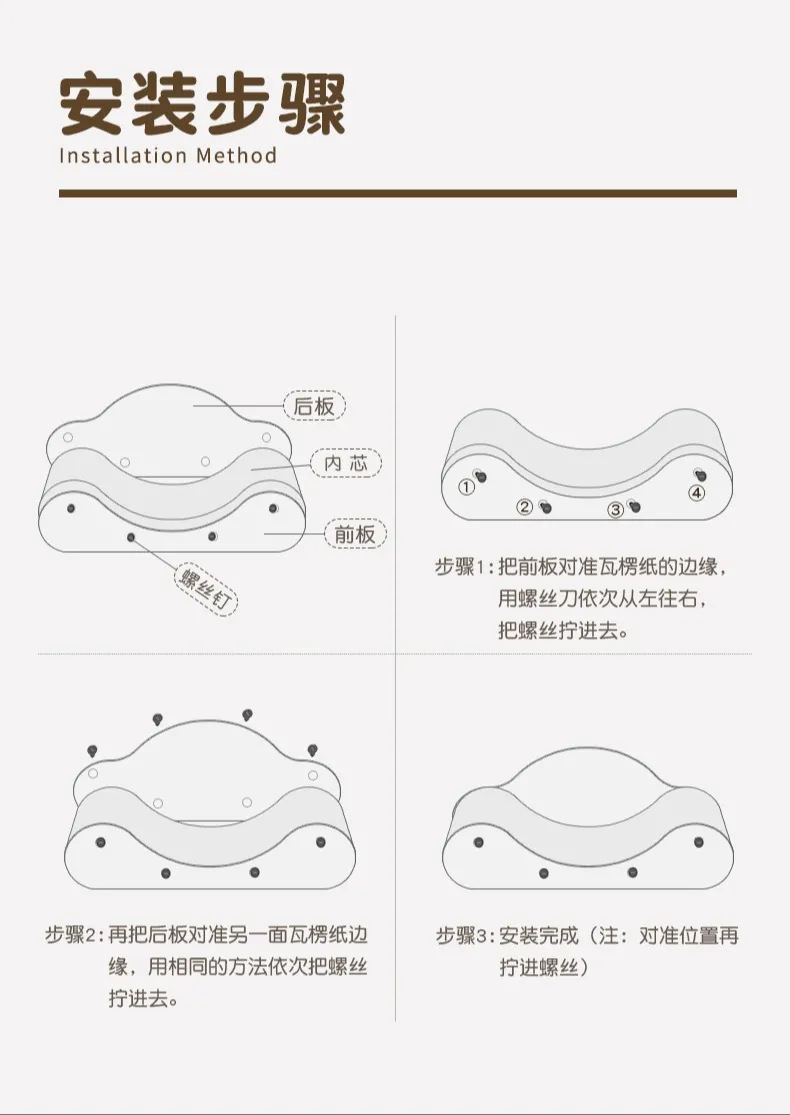 安装步骤
Installation Method

后板
内芯
前板
螺丝钉

① ② ③ ④

步骤1：把前板对准瓦楞纸的边缘，用螺丝刀依次从左往右，把螺丝拧进去。

步骤2：再把后板对准另一面瓦楞纸边缘，用相同的方法依次把螺丝拧进去。

步骤3：安装完成（注：对准位置再拧进螺丝）