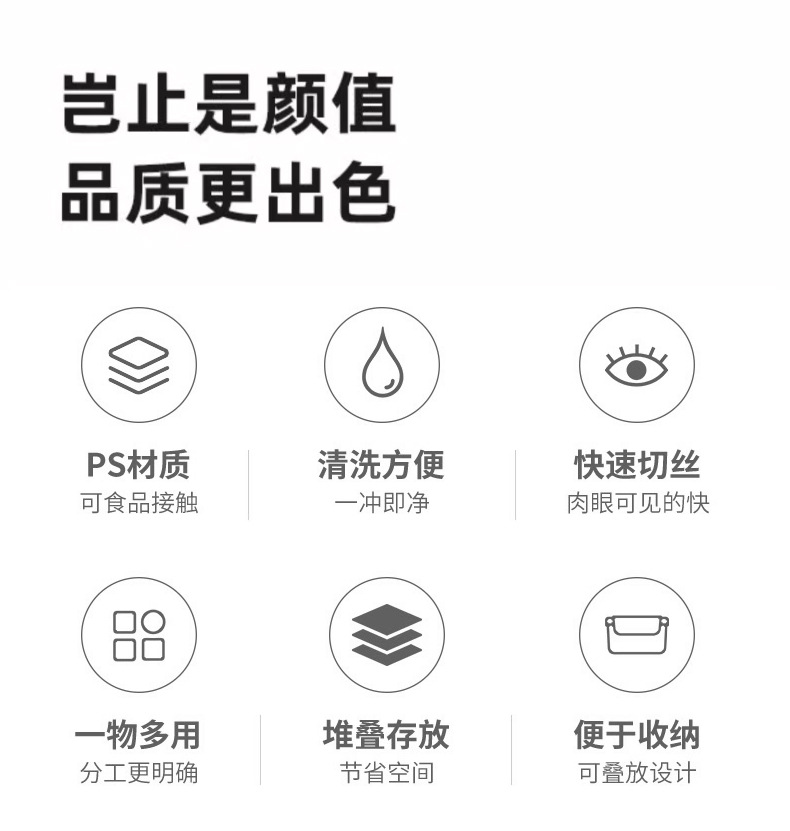 岂止是颜值
品质更出色

PS材质
可食品接触

清洗方便
一冲即净

快速切丝
肉眼可见的快

一物多用
分工更明确

堆叠存放
节省空间

便于收纳
可叠放设计