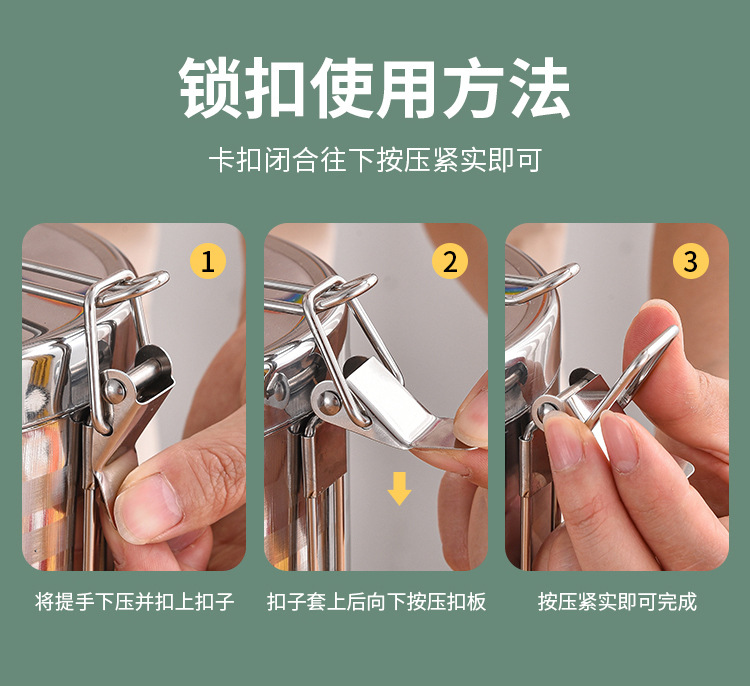 锁扣使用方法

卡扣闭合往下按压紧实即可

1

2

3

将提手下压并扣上扣子

扣子套上后向下按压扣板

按压紧实即可完成