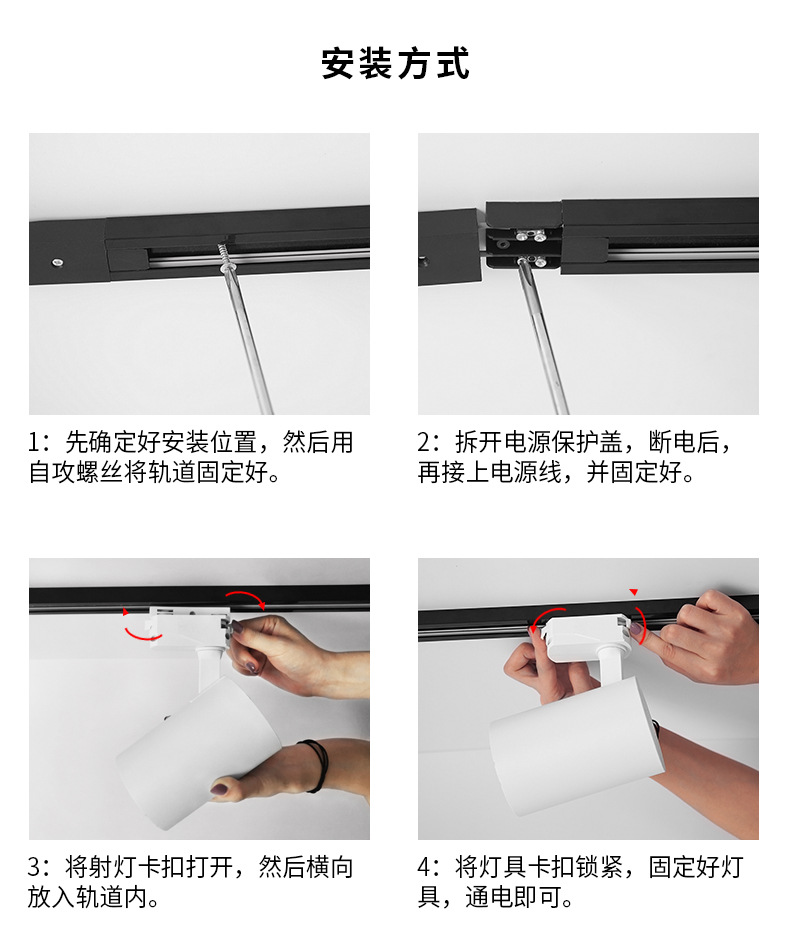 安装方式

1：先确定好安装位置，然后用自攻螺丝将轨道固定好。

2：拆开电源保护盖，断电后，再接上电源线，并固定好。

3：将射灯卡扣打开，然后横向放入轨道内。

4：将灯具卡扣锁紧，固定好灯具，通电即可。