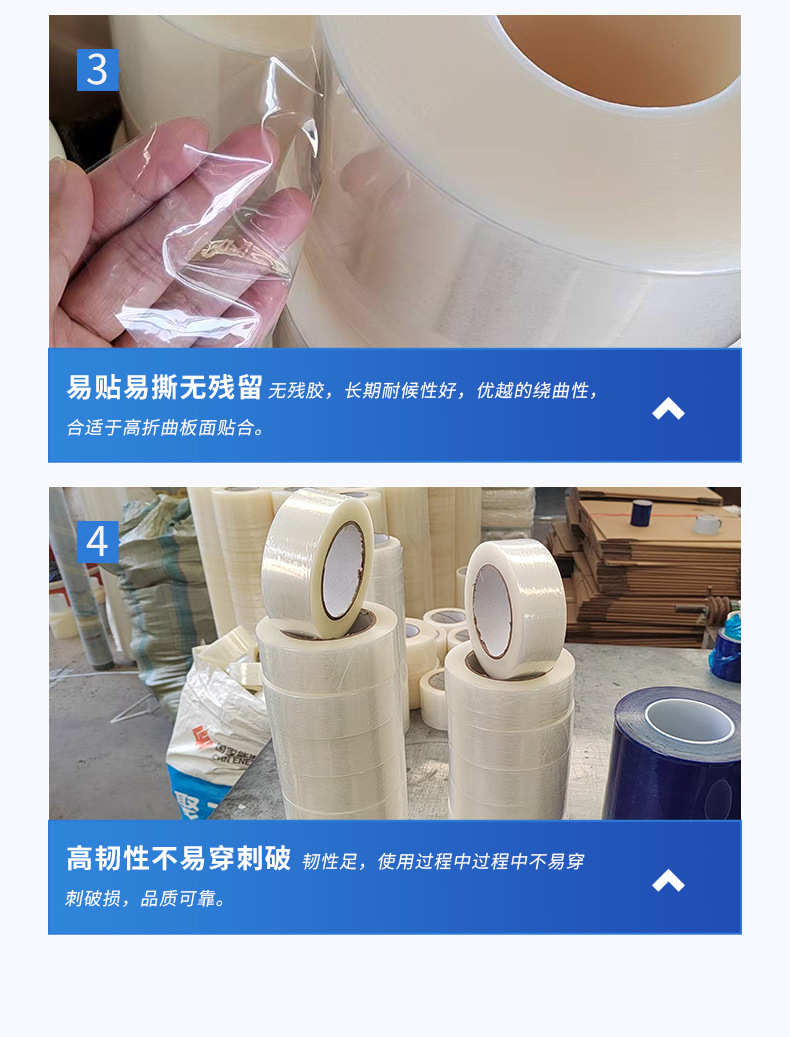 3

易贴易撕无残留 无残胶，长期耐候性好，优越的绕曲性，合适于高折曲板面贴合。

4

高韧性不易穿刺破 韧性足，使用过程中过程中不易穿刺破损，品质可靠。