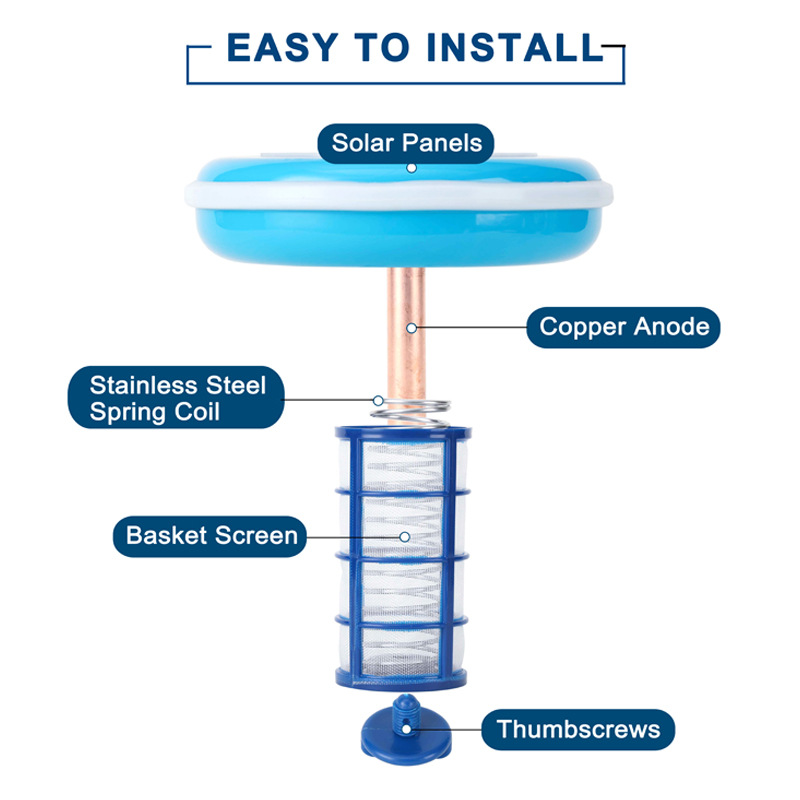 EASY TO INSTALL

Solar Panels

Copper Anode

Stainless Steel Spring Coil

Basket Screen

Thumbscrews