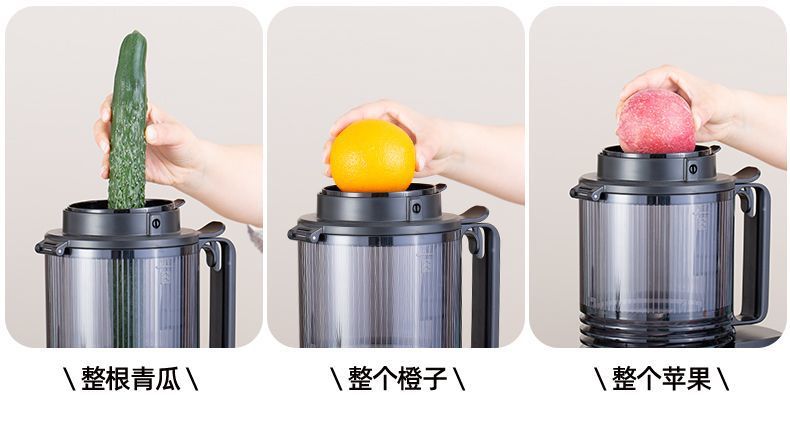 \ 整根青瓜 \

\ 整个橙子 \

\ 整个苹果 \