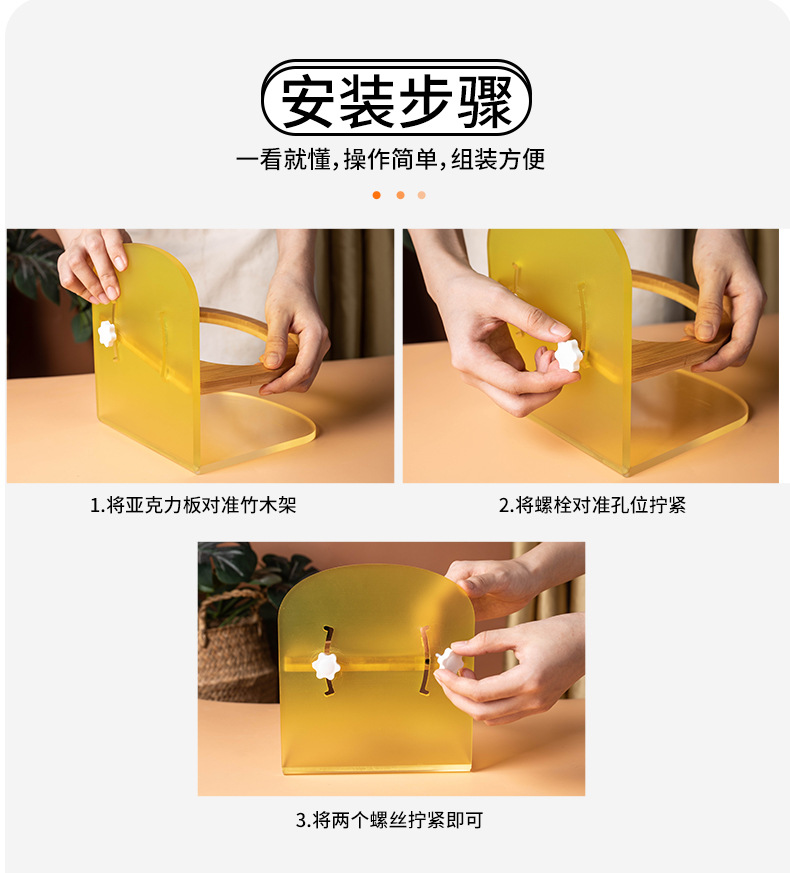 安装步骤

一看就懂,操作简单,组装方便

1.将亚克力板对准竹木架

2.将螺栓对准孔位拧紧

3.将两个螺丝拧紧即可