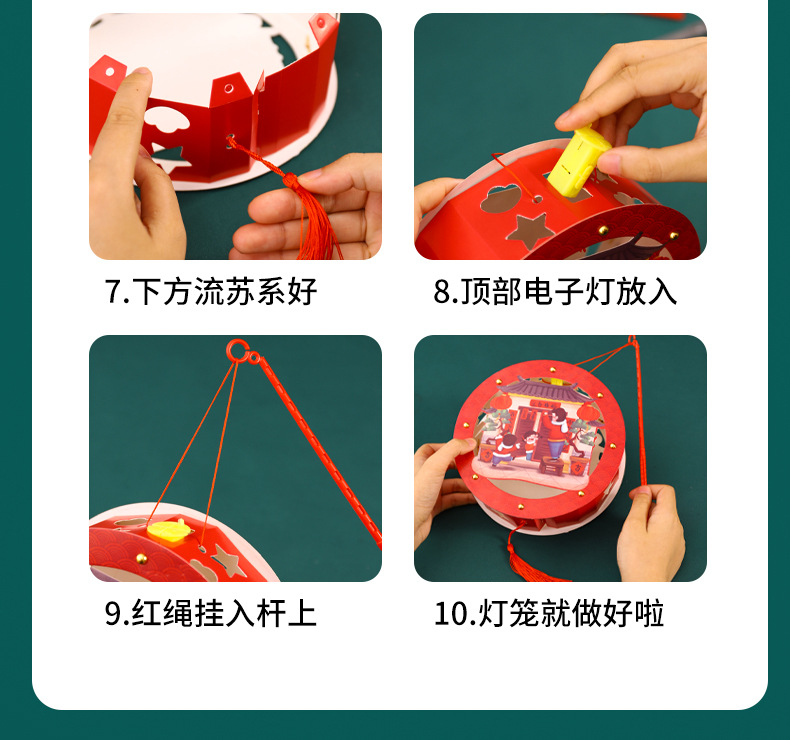 7.下方流苏系好

8.顶部电子灯放入

9.红绳挂入杆上

10.灯笼就做好啦