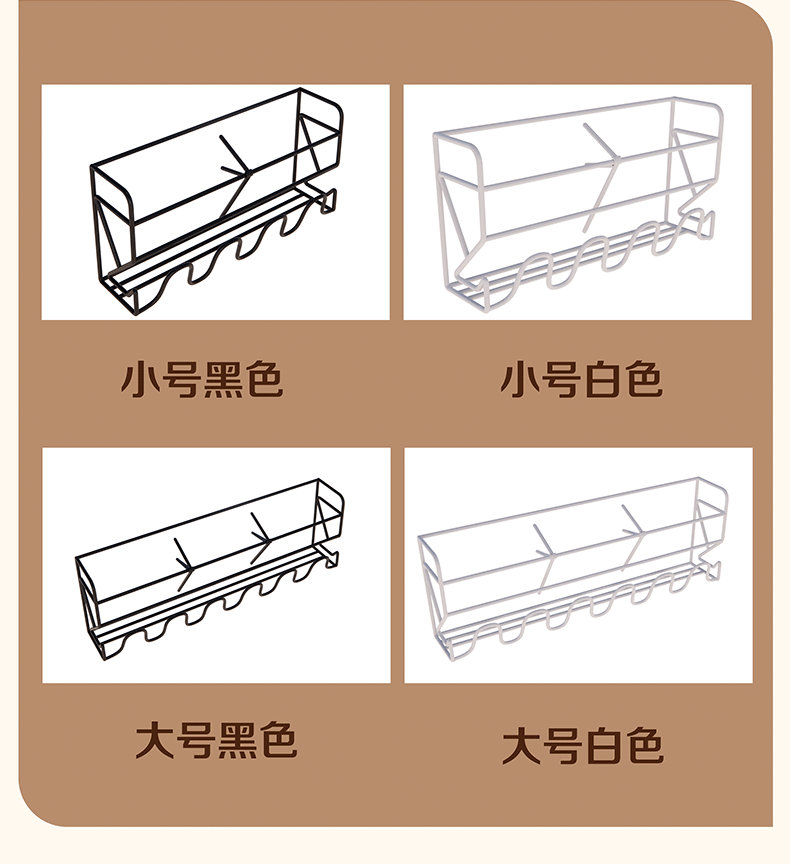 小号黑色

小号白色

大号黑色

大号白色