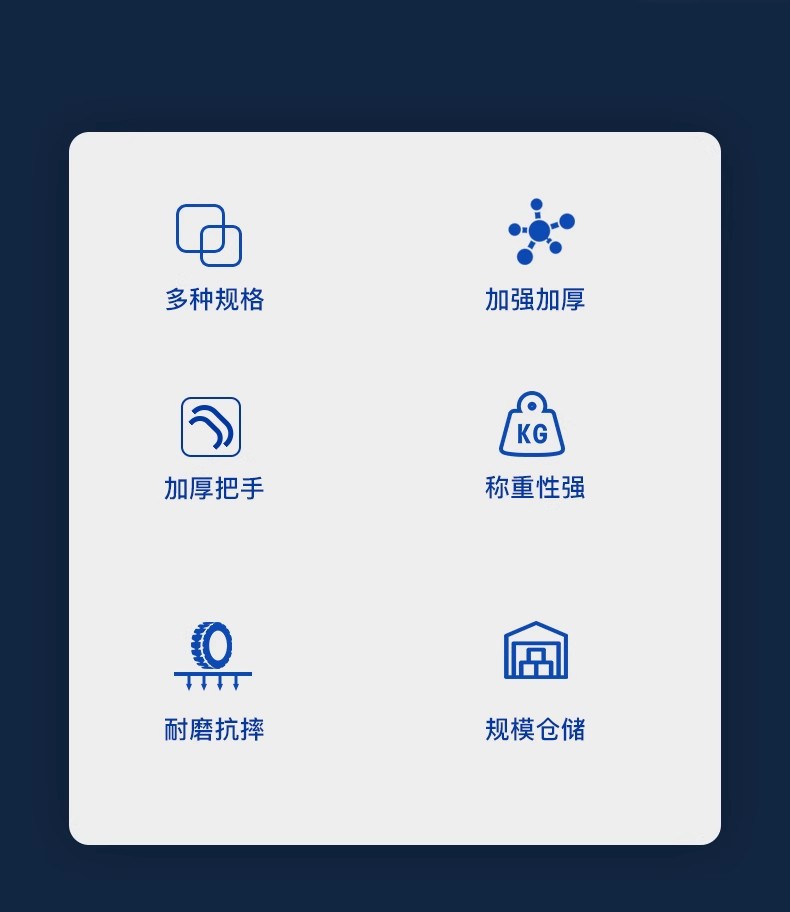 多种规格

加强加厚

加厚把手

KG

称重性强

耐磨抗摔

规模仓储