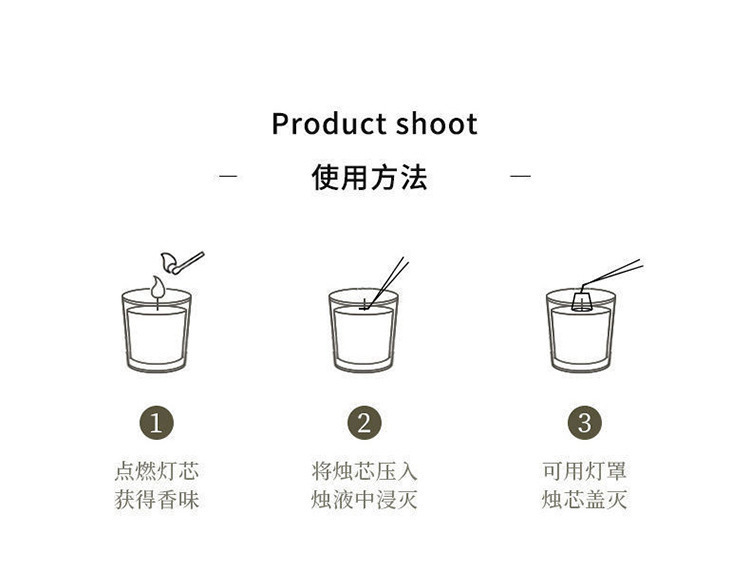 Product shoot

— 使用方法 —

1
点燃灯芯
获得香味

2
将烛芯压入
烛液中浸灭

3
可用灯罩
烛芯盖灭