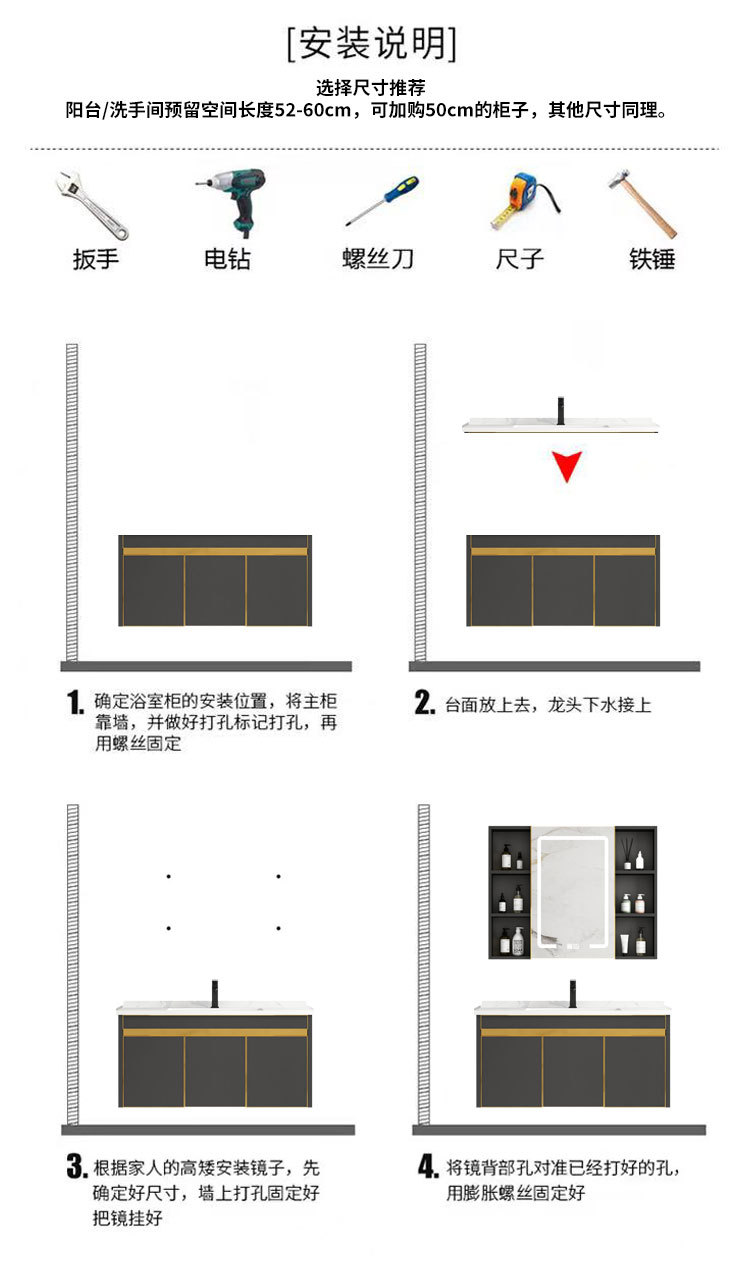 [安装说明]

选择尺寸推荐
阳台/洗手间预留空间长度52-60cm，可加购50cm的柜子，其他尺寸同理。

扳手　电钻　螺丝刀　尺子　铁锤

1. 确定浴室柜的安装位置，将主柜靠墙，并做好打孔标记打孔，再用螺丝固定

2. 台面放上去，龙头下水接上

3. 根据家人的高矮安装镜子，先确定好尺寸，墙上打孔固定好把镜挂好

4. 将镜背部孔对准已经打好的孔，用膨胀螺丝固定好