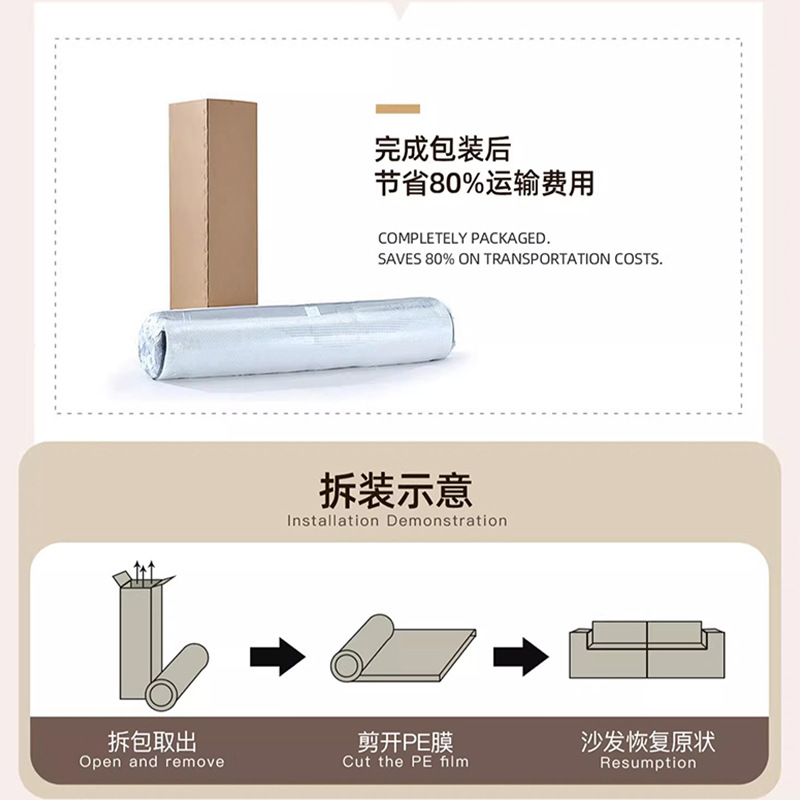 完成包装后
节省80%运输费用

COMPLETELY PACKAGED.
SAVES 80% ON TRANSPORTATION COSTS.

拆装示意
Installation Demonstration

拆包取出
Open and remove

剪开PE膜
Cut the PE film

沙发恢复原状
Resumption