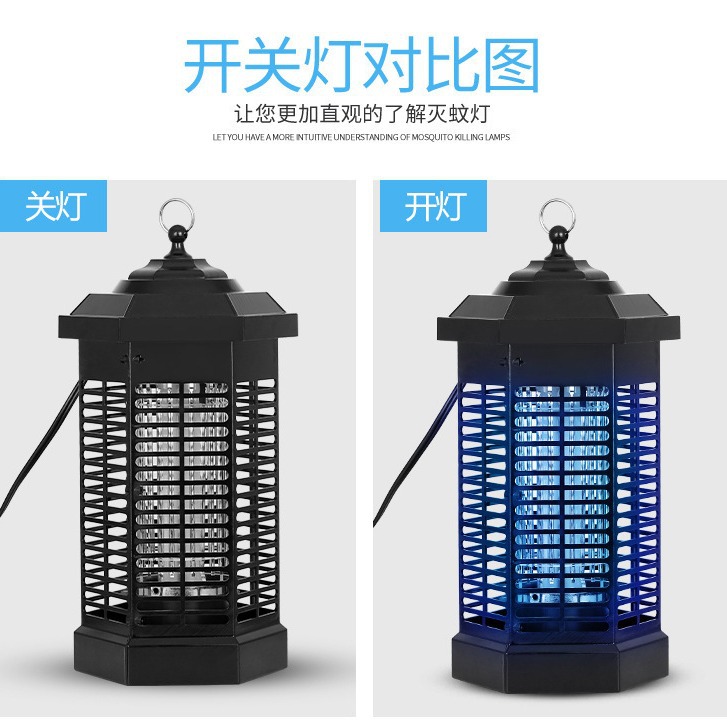 开关灯对比图

让您更加直观的了解灭蚊灯

LET YOU HAVE A MORE INTUITIVE UNDERSTANDING OF MOSQUITO KILLING LAMPS

关灯

开灯