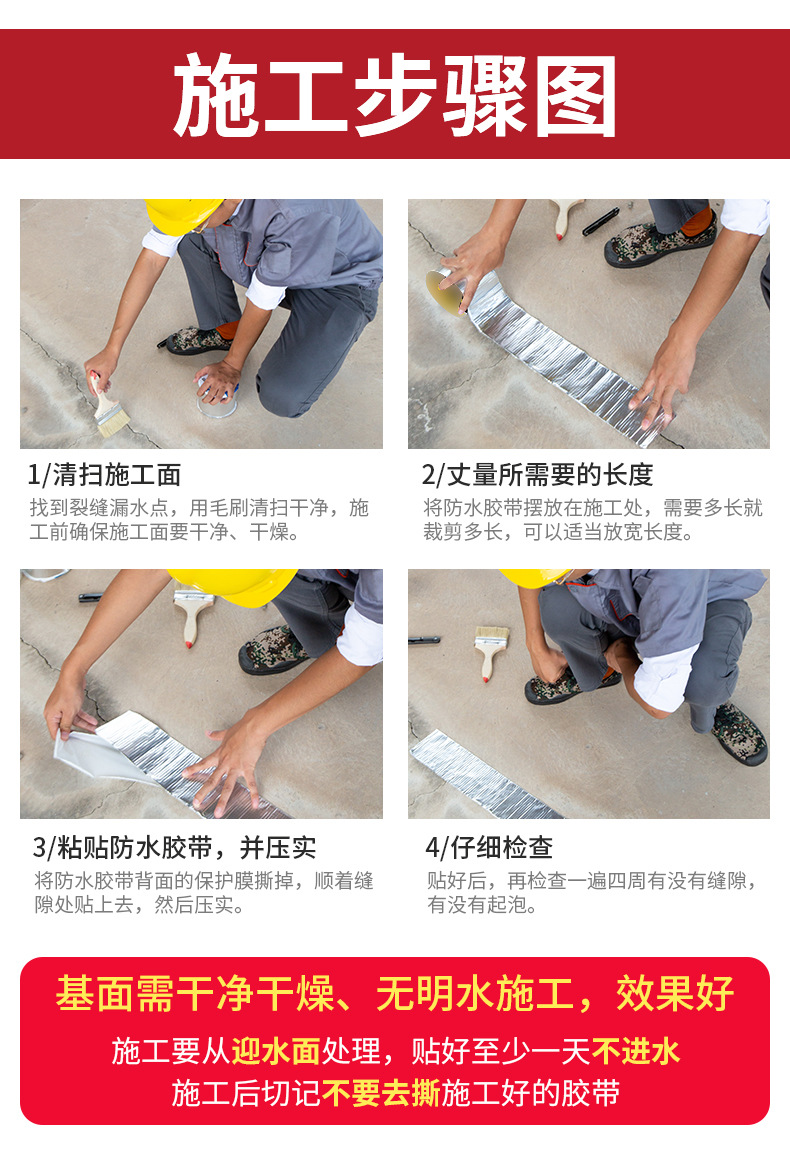 施工步骤图

1/清扫施工面
找到裂缝漏水点，用毛刷清扫干净，施工前确保施工面要干净、干燥。

2/丈量所需要的长度
将防水胶带摆放在施工处，需要多长就裁剪多长，可以适当放宽长度。

3/粘贴防水胶带，并压实
将防水胶带背面的保护膜撕掉，顺着缝隙处贴上去，然后压实。

4/仔细检查
贴好后，再检查一遍四周有没有缝隙，有没有起泡。

基面需干净干燥、无明水施工，效果好
施工要从迎水面处理，贴好至少一天不进水
施工后切记不要去撕施工好的胶带