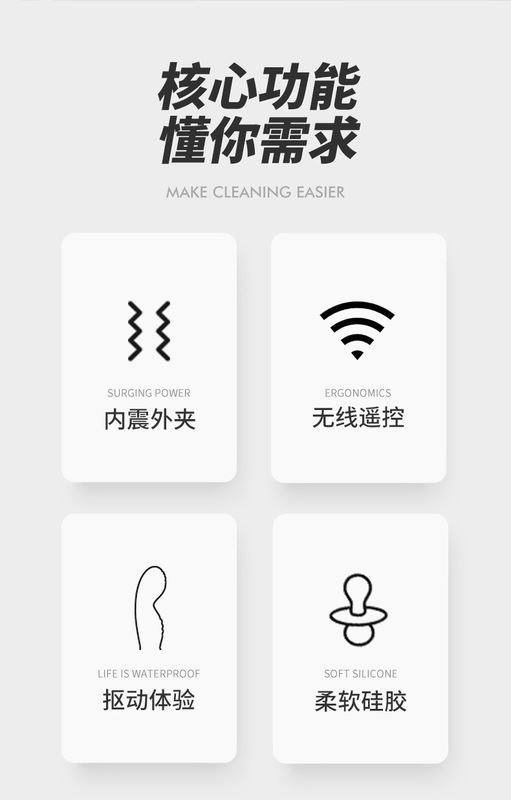 核心功能
懂你需求

MAKE CLEANING EASIER

SURGING POWER
内震外夹

ERGONOMICS
无线遥控

LIFE IS WATERPROOF
抠动体验

SOFT SILICONE
柔软硅胶