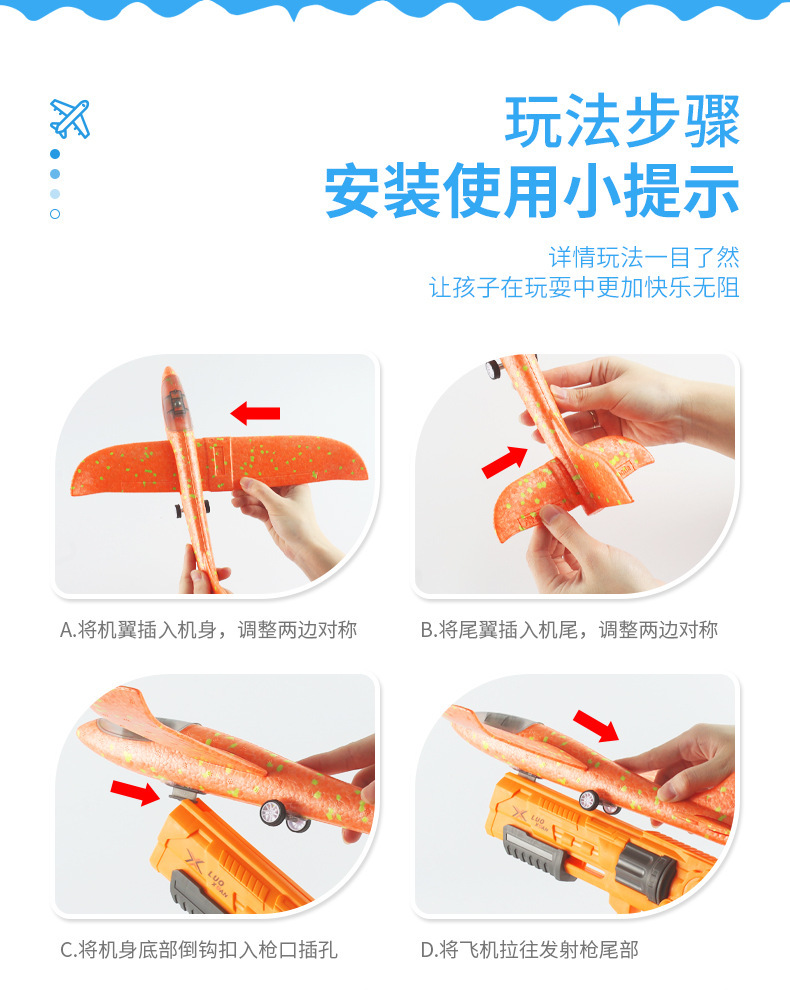 玩法步骤
安装使用小提示

详情玩法一目了然
让孩子在玩耍中更加快乐无阻

A.将机翼插入机身，调整两边对称

B.将尾翼插入机尾，调整两边对称

LUO

C.将机身底部倒钩扣入枪口插孔

LUO

D.将飞机拉往发射枪尾部