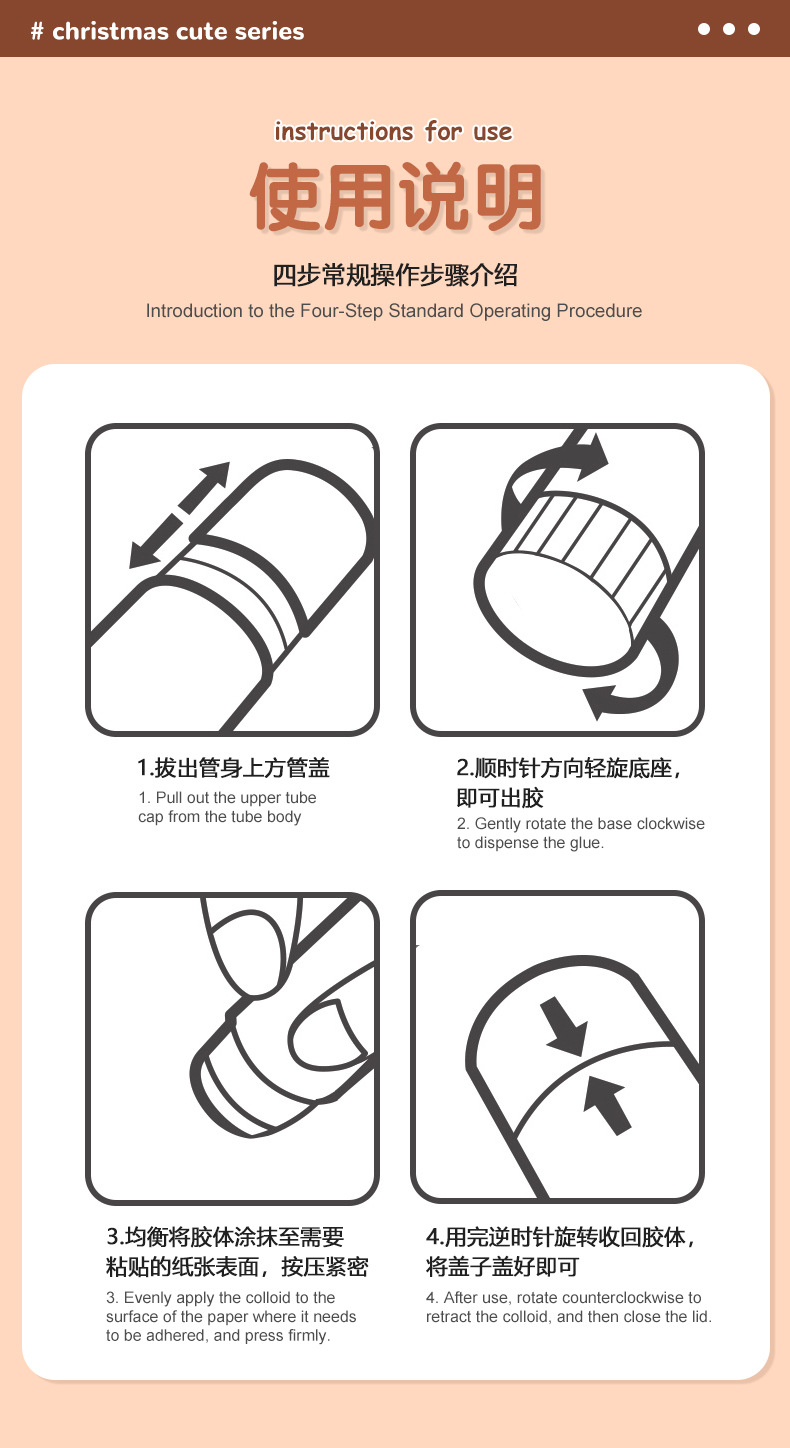 # christmas cute series

instructions for use

使用说明

四步常规操作步骤介绍

Introduction to the Four-Step Standard Operating Procedure

1.拔出管身上方管盖

1. Pull out the upper tube cap from the tube body

2.顺时针方向轻旋底座，即可出胶

2. Gently rotate the base clockwise to dispense the glue.

3.均衡将胶体涂抹至需要粘贴的纸张表面，按压紧密

3. Evenly apply the colloid to the surface of the paper where it needs to be adhered, and press firmly.

4.用完逆时针旋转收回胶体，将盖子盖好即可

4. After use, rotate counterclockwise to retract the colloid, and then close the lid.