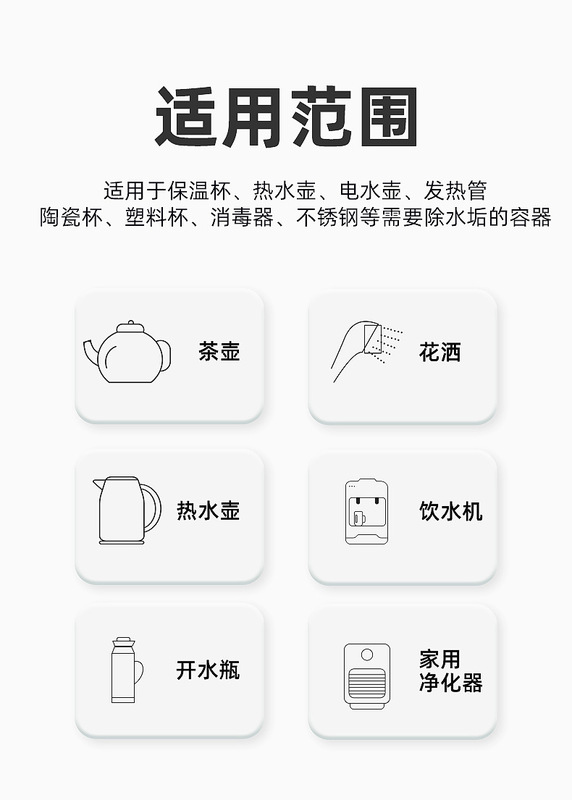 适用范围

适用于保温杯、热水壶、电水壶、发热管
陶瓷杯、塑料杯、消毒器、不锈钢等需要除水垢的容器

茶壶

花洒

热水壶

饮水机

开水瓶

家用
净化器