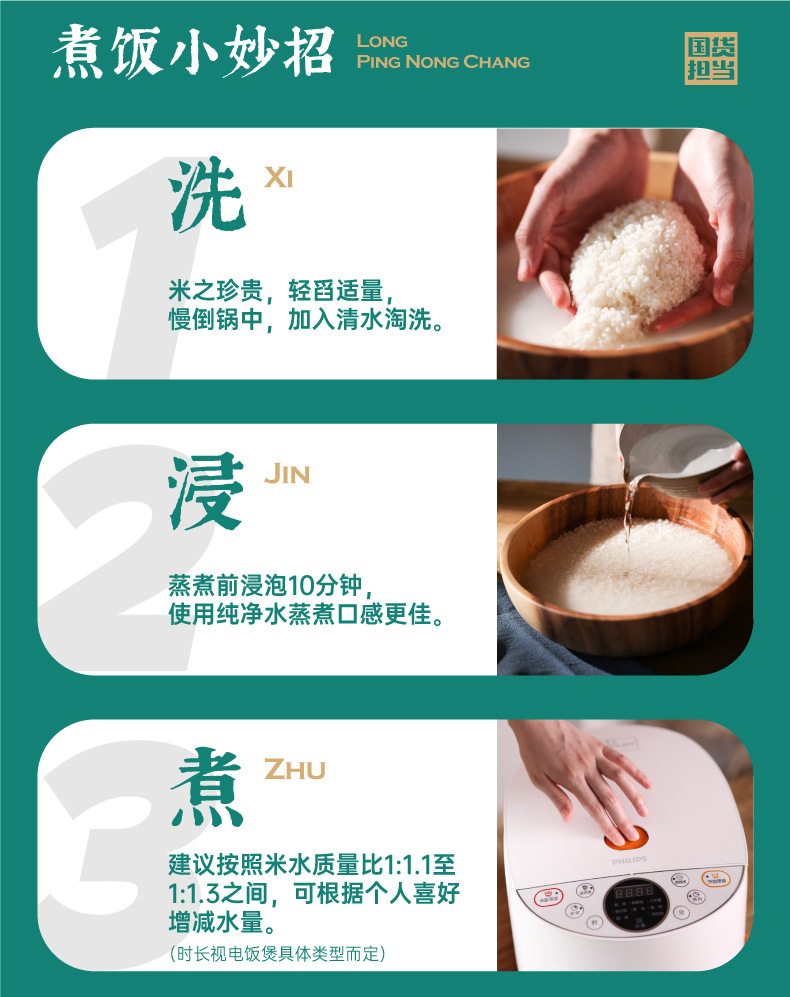 煮饭小妙招 LONG PING NONG CHANG

国货担当

1 洗 XI

米之珍贵，轻舀适量，慢倒锅中，加入清水淘洗。

2 浸 JIN

蒸煮前浸泡10分钟，使用纯净水蒸煮口感更佳。

3 煮 ZHU

建议按照米水质量比1:1.1至1:1.3之间，可根据个人喜好增减水量。

(时长视电饭煲具体类型而定)

PHILIPS