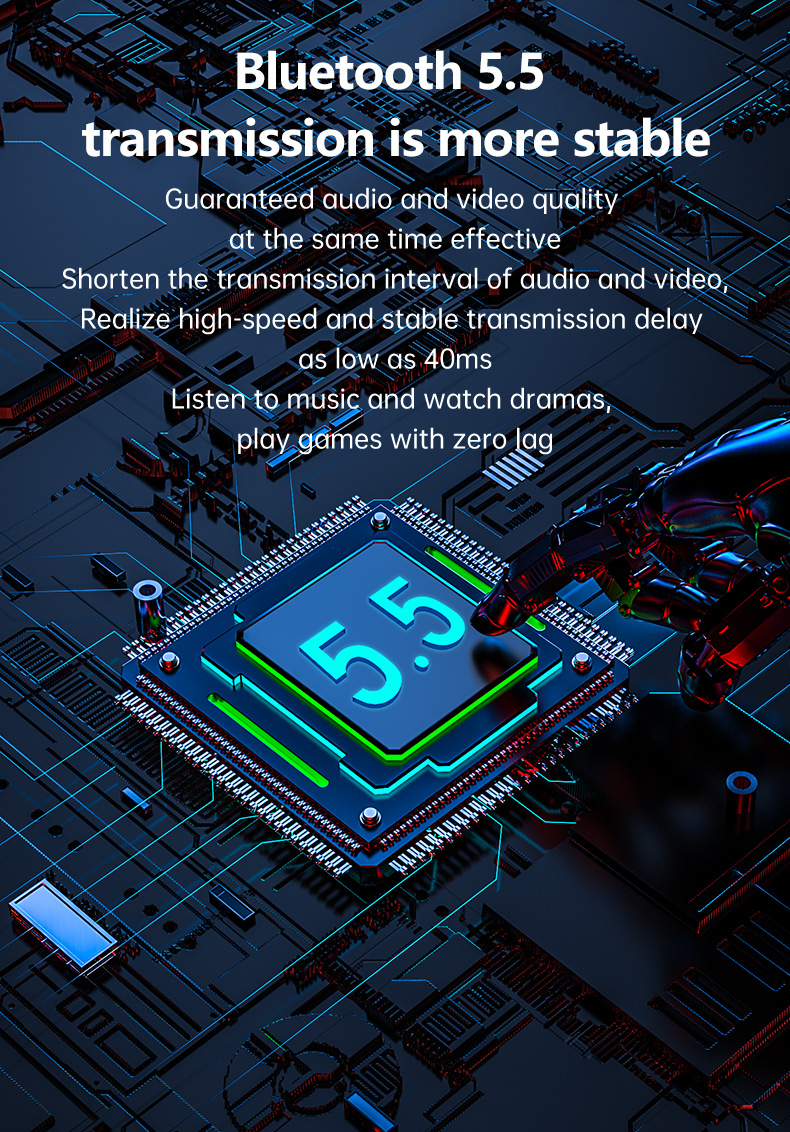 Bluetooth 5.5
transmission is more stable

Guaranteed audio and video quality
at the same time effective
Shorten the transmission interval of audio and video,
Realize high-speed and stable transmission delay
as low as 40ms
Listen to music and watch dramas,
play games with zero lag

5.5