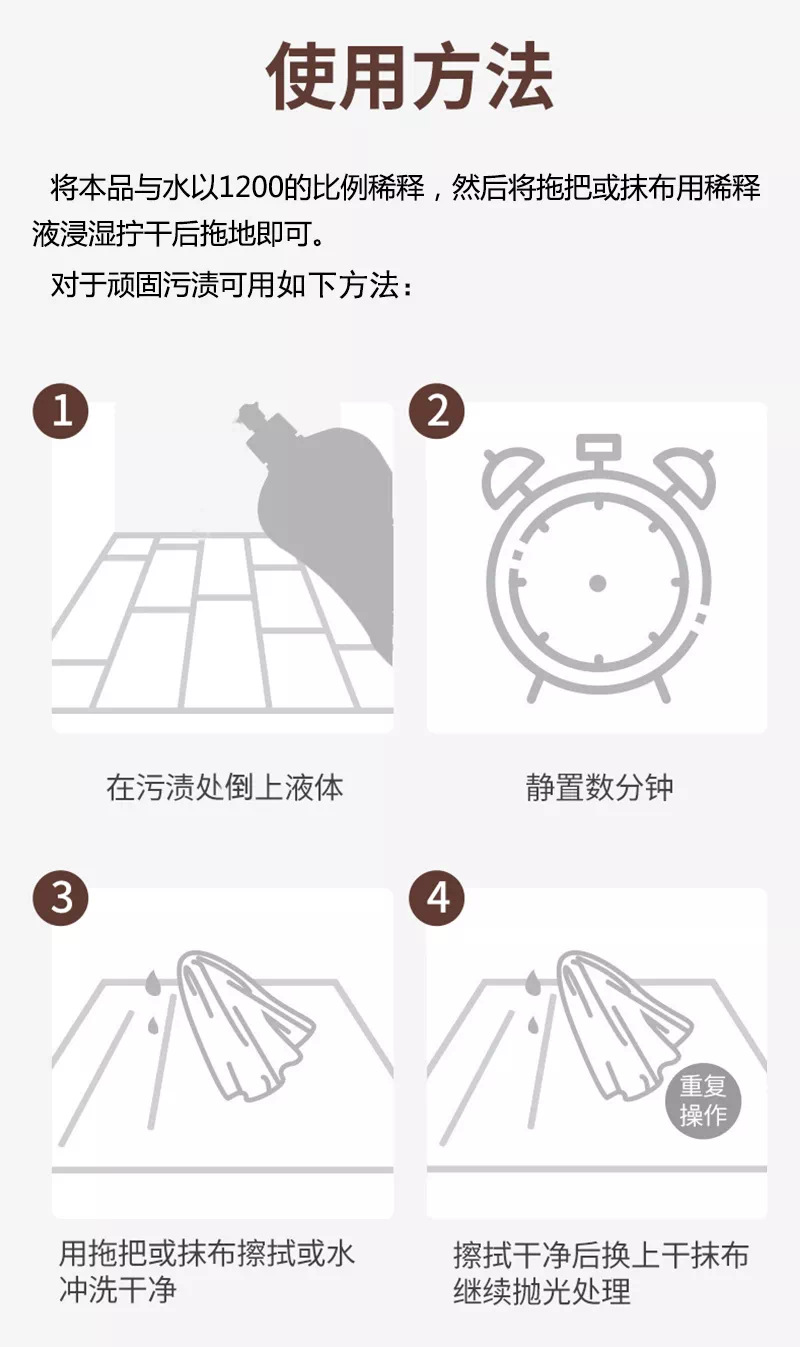 使用方法

将本品与水以1200的比例稀释，然后将拖把或抹布用稀释液浸湿拧干后拖地即可。

对于顽固污渍可用如下方法：

1

在污渍处倒上液体

2

静置数分钟

3

用拖把或抹布擦拭或水冲洗干净

4

重复操作

擦拭干净后换上干抹布继续抛光处理