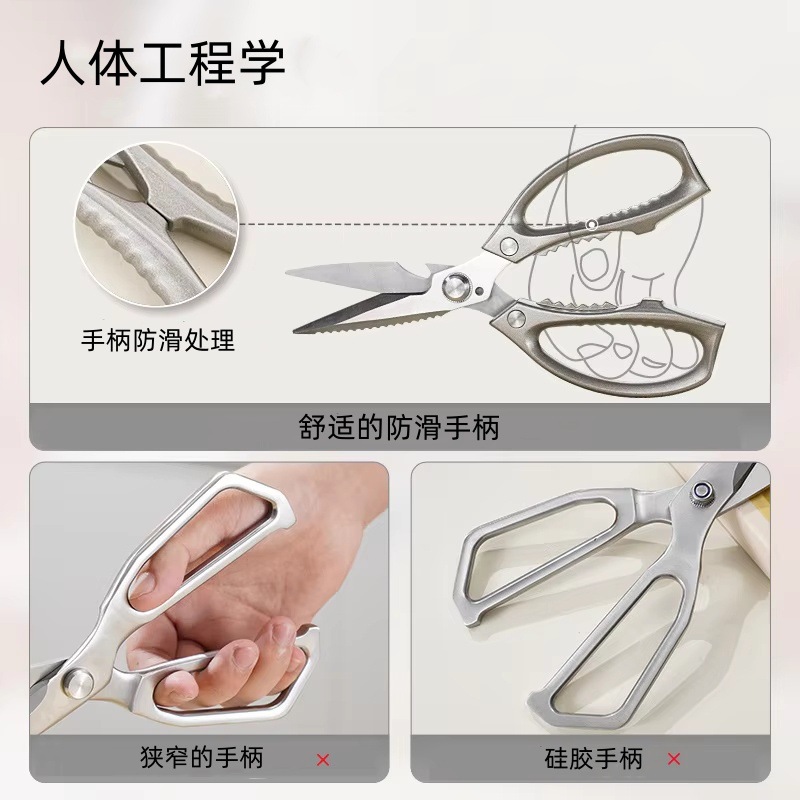 人体工程学

手柄防滑处理

舒适的防滑手柄

狭窄的手柄 ×

硅胶手柄 ×