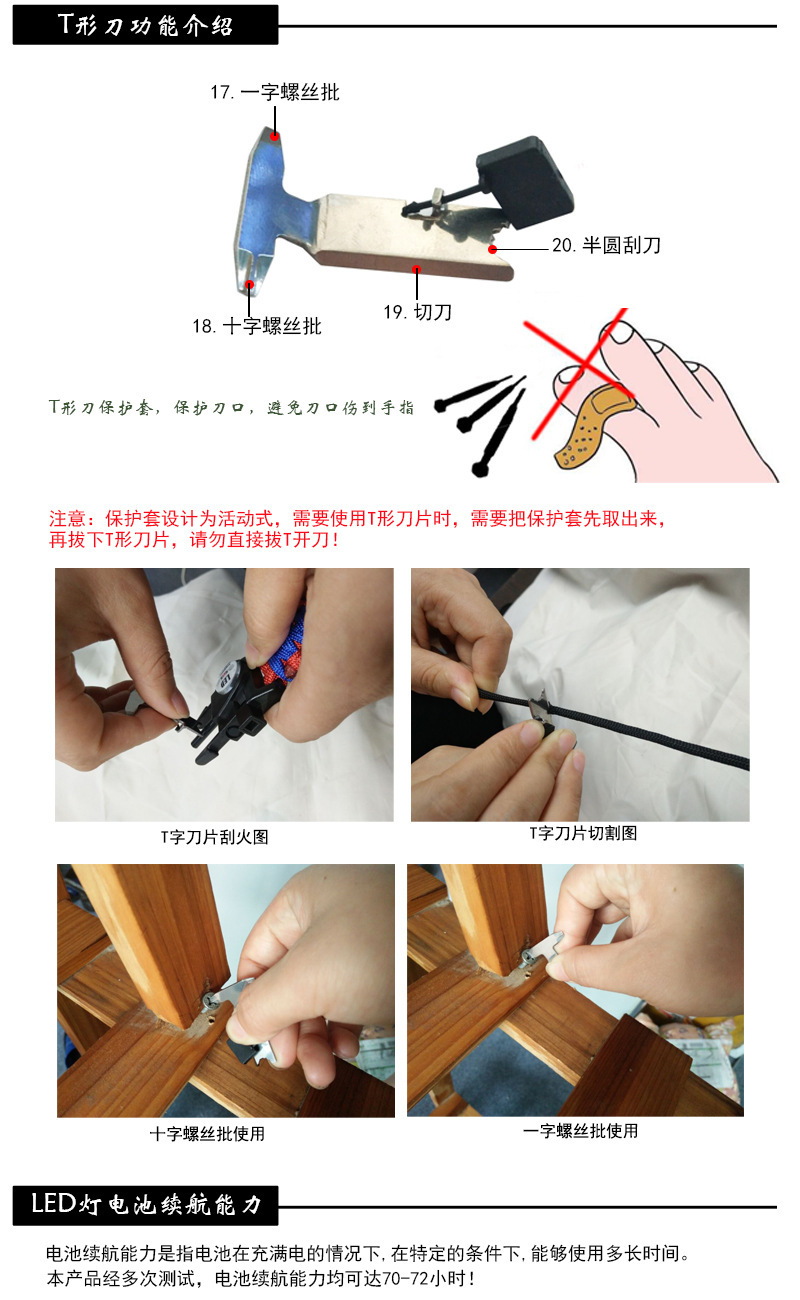 T形刀功能介绍

17. 一字螺丝批

20. 半圆刮刀

18. 十字螺丝批

19. 切刀

T形刀保护套，保护刀口，避免刀口伤到手指

注意：保护套设计为活动式，需要使用T形刀片时，需要把保护套先取出来，再拔下T形刀片，请勿直接拔T开刀！

T字刀片刮火图

T字刀片切割图

十字螺丝批使用

一字螺丝批使用

LED灯电池续航能力

电池续航能力是指电池在充满电的情况下,在特定的条件下,能够使用多长时间。
本产品经多次测试，电池续航能力均可达70-72小时！